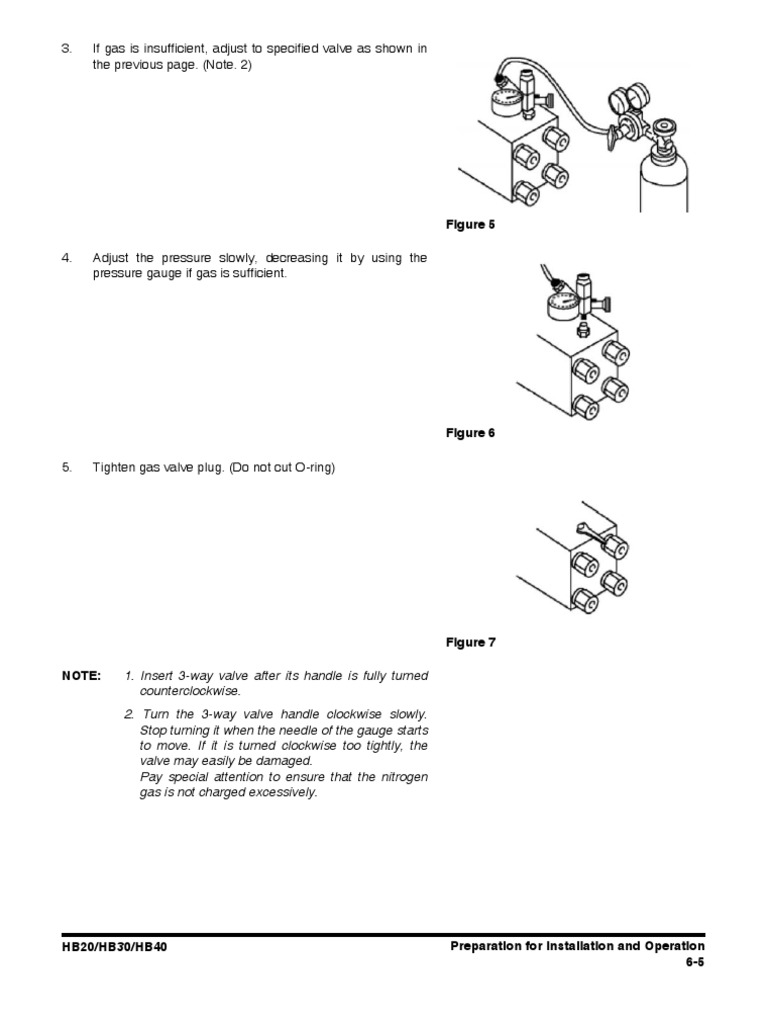 3. If gas is insufficient, adjust to specified valve as shown in the previous page. (Note. 2)

Figure 5

4. Adjust the pressure slowly, decreasing it by using the pressure gauge if gas is sufficient.

Figure 6

5. Tighten gas valve plug. (Do not cut O-ring)

Figure 7

NOTE: 1. Insert 3-way valve after its handle is fully turned counterclockwise.

2. Turn the 3-way valve handle clockwise slowly. Stop turning it when the needle of the gauge starts to move. If it is turned clockwise too tightly, the valve may easily be damaged.
Pay special attention to ensure that the nitrogen gas is not charged excessively.

HB20/HB30/HB40

Preparation for Installation and Operation
6-5