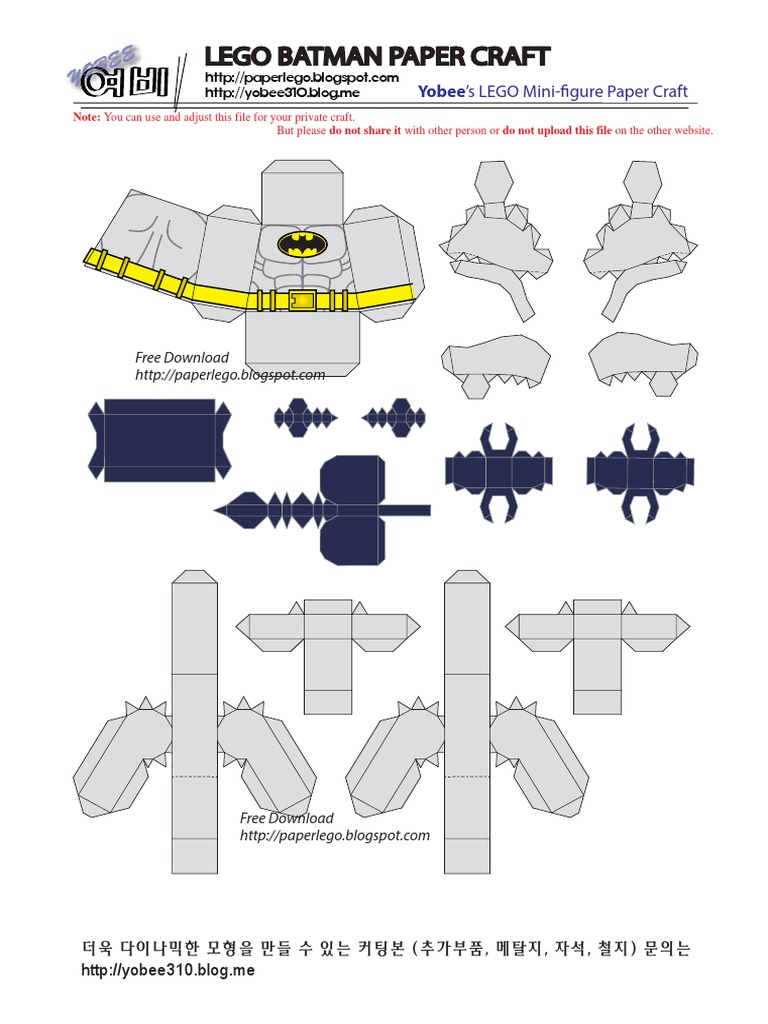 YOBEE 여비

LEGO BATMAN PAPER CRAFT

http://paperlego.blogspot.com
http://yobee310.blog.me

Yobee's LEGO Mini-figure Paper Craft

Note: You can use and adjust this file for your private craft.
But please do not share it with other person or do not upload this file on the other website.

Free Download
http://paperlego.blogspot.com

Free Download
http://paperlego.blogspot.com

더욱 다이나믹한 모형을 만들 수 있는 커팅본 (추가부품, 메탈지, 자석, 철지) 문의는
http://yobee310.blog.me