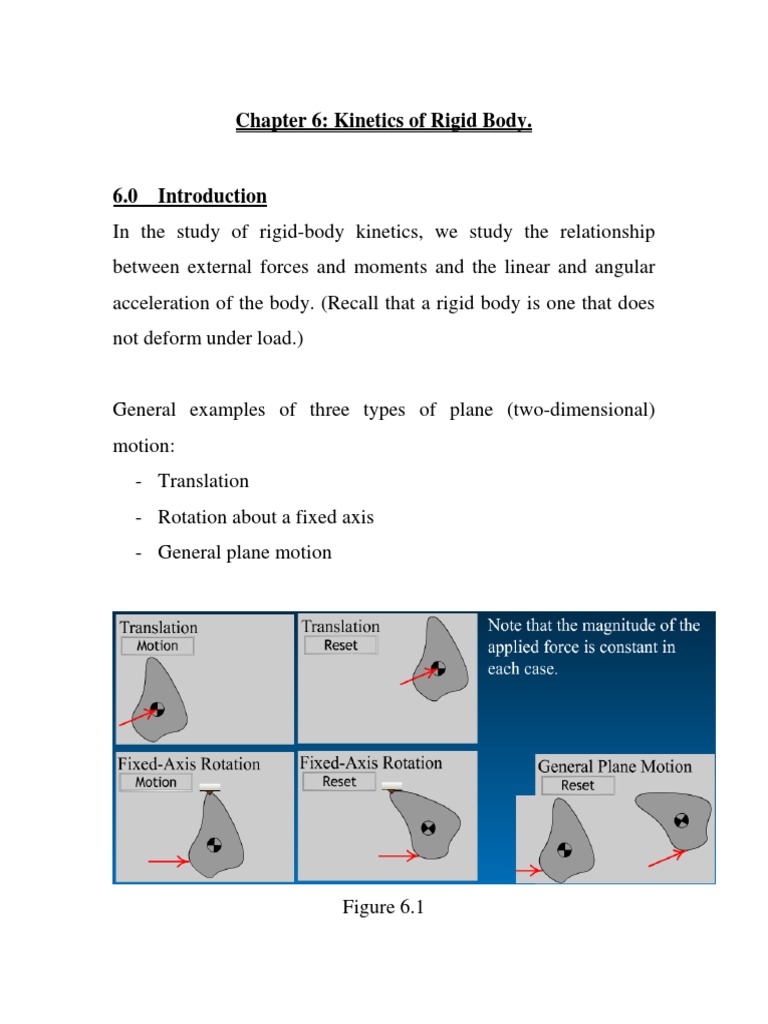 Chapter 6: Kinetics of Rigid Body.

6.0 Introduction

In the study of rigid-body kinetics, we study the relationship between external forces and moments and the linear and angular acceleration of the body. (Recall that a rigid body is one that does not deform under load.)

General examples of three types of plane (two-dimensional) motion:

- Translation
- Rotation about a fixed axis
- General plane motion

Translation
Motion

Translation
Reset

Note that the magnitude of the applied force is constant in each case.

Fixed-Axis Rotation
Motion

Fixed-Axis Rotation
Reset

General Plane Motion
Reset

Figure 6.1