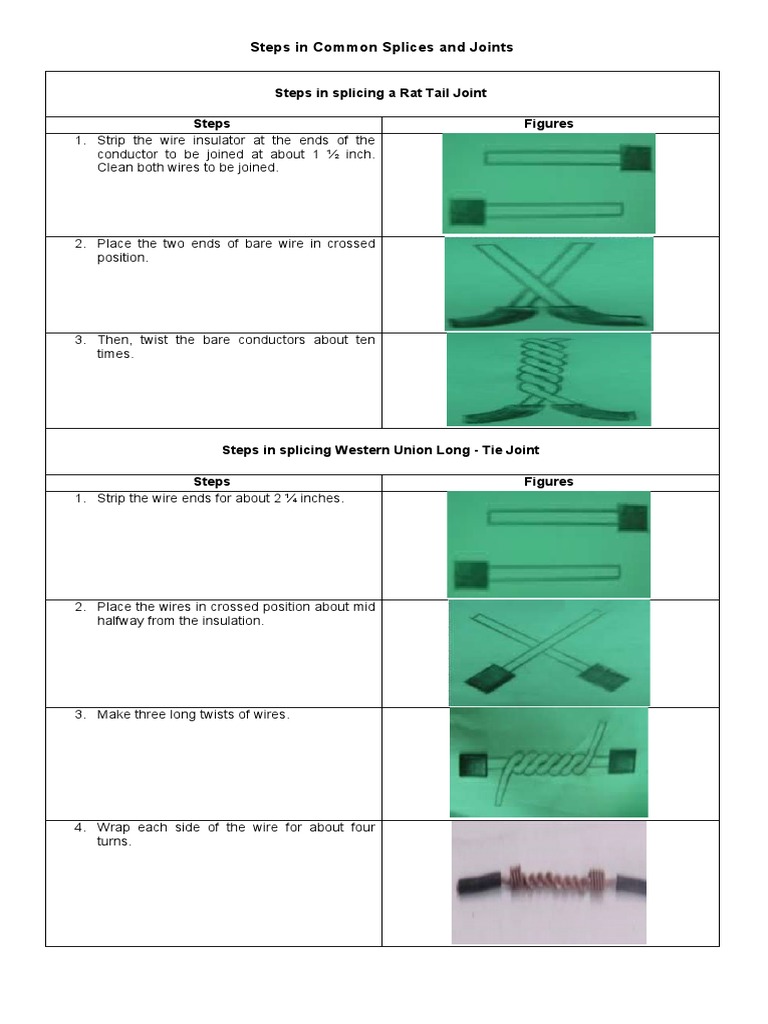 Steps in Common Splices and Joints

Steps in splicing a Rat Tail Joint

| Steps | Figures |
|---|---|
| 1. Strip the wire insulator at the ends of the conductor to be joined at about 1 ½ inch. Clean both wires to be joined. | |
| 2. Place the two ends of bare wire in crossed position. | |
| 3. Then, twist the bare conductors about ten times. | |

Steps in splicing Western Union Long - Tie Joint

| Steps | Figures |
|---|---|
| 1. Strip the wire ends for about 2 ¼ inches. | |
| 2. Place the wires in crossed position about mid halfway from the insulation. | |
| 3. Make three long twists of wires. | |
| 4. Wrap each side of the wire for about four turns. | |