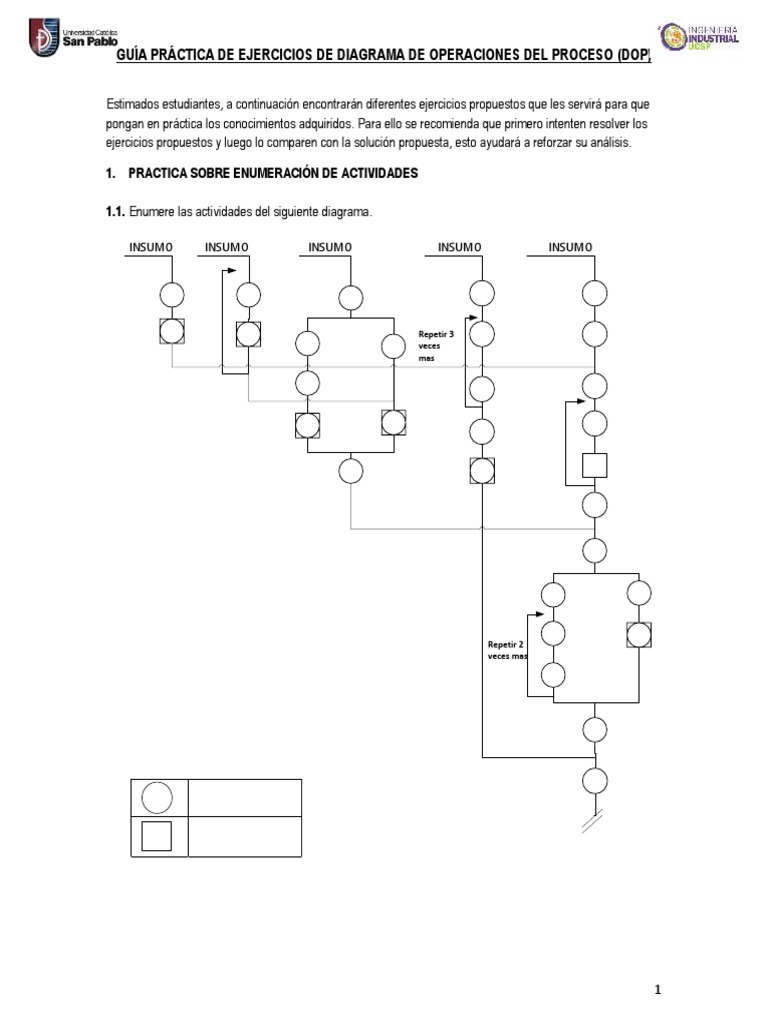 Universidad Católica San Pablo

INGENIERÍA INDUSTRIAL UCSP

GUÍA PRÁCTICA DE EJERCICIOS DE DIAGRAMA DE OPERACIONES DEL PROCESO (DOP)

Estimados estudiantes, a continuación encontrarán diferentes ejercicios propuestos que les servirá para que pongan en práctica los conocimientos adquiridos. Para ello se recomienda que primero intenten resolver los ejercicios propuestos y luego lo comparen con la solución propuesta, esto ayudará a reforzar su análisis.

1. PRACTICA SOBRE ENUMERACIÓN DE ACTIVIDADES

1.1. Enumere las actividades del siguiente diagrama.

INSUMO INSUMO INSUMO INSUMO INSUMO

Repetir 3 veces mas

Repetir 2 veces mas

1