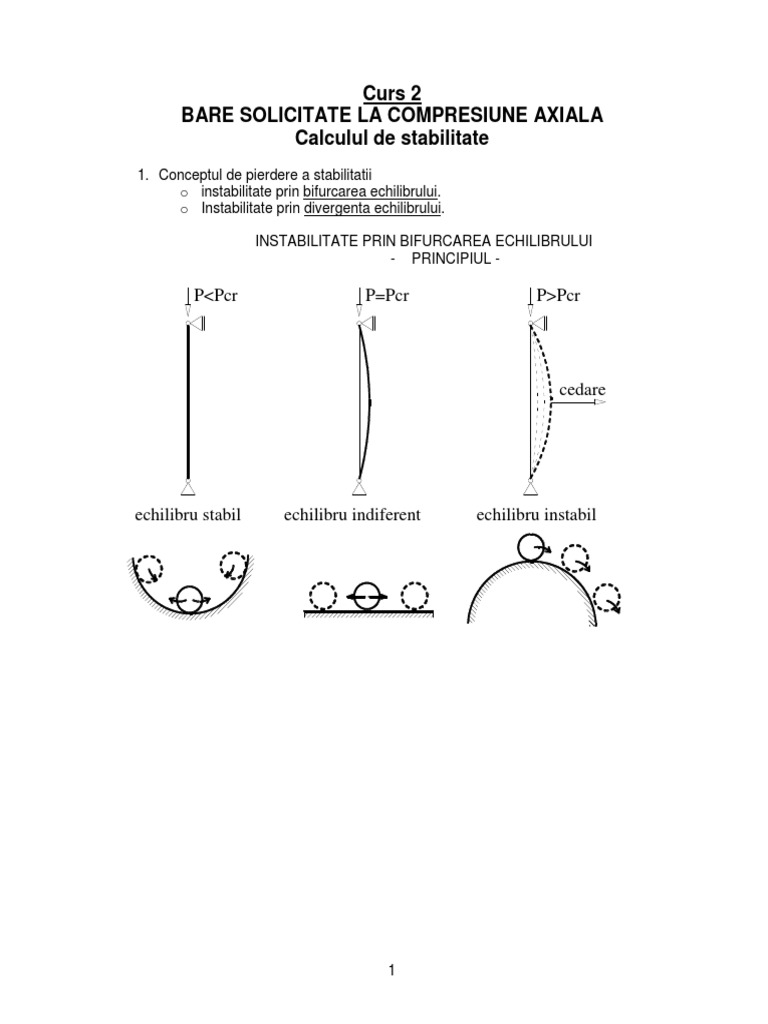 Curs 2
BARE SOLICITATE LA COMPRESIUNE AXIALA
Calculul de stabilitate

1. Conceptul de pierdere a stabilitatii
o instabilitate prin bifurcarea echilibrului.
o Instabilitate prin divergenta echilibrului.

INSTABILITATE PRIN BIFURCAREA ECHILIBRULUI
- PRINCIPIUL -

P<Pcr

P=Pcr

P>Pcr

cedare

echilibru stabil

echilibru indiferent

echilibru instabil

1