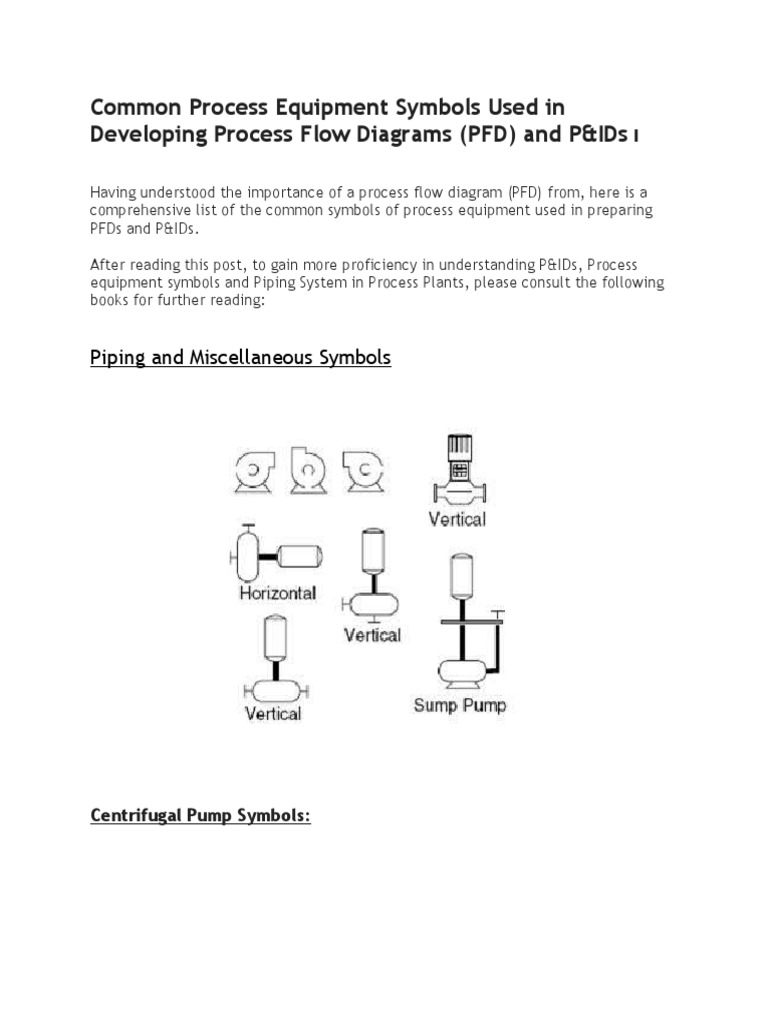 Common Process Equipment Symbols Used in Developing Process Flow Diagrams (PFD) and P&IDs ı

Having understood the importance of a process flow diagram (PFD) from, here is a comprehensive list of the common symbols of process equipment used in preparing PFDs and P&IDs.

After reading this post, to gain more proficiency in understanding P&IDs, Process equipment symbols and Piping System in Process Plants, please consult the following books for further reading:

Piping and Miscellaneous Symbols

Vertical

Horizontal

Vertical

Vertical

Sump Pump

Centrifugal Pump Symbols: