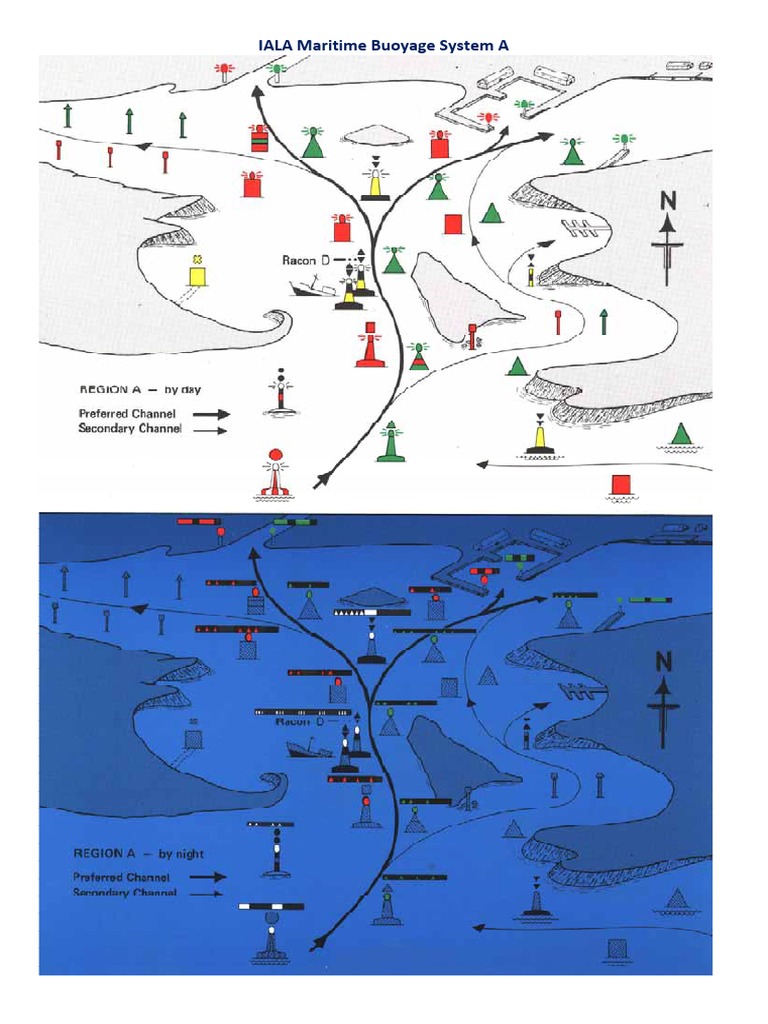 IALA Maritime Buoyage System A

N

Racon D

REGION A — by day

Preferred Channel

Secondary Channel

N

Racon D

REGION A — by night

Preferred Channel

Secondary Channel