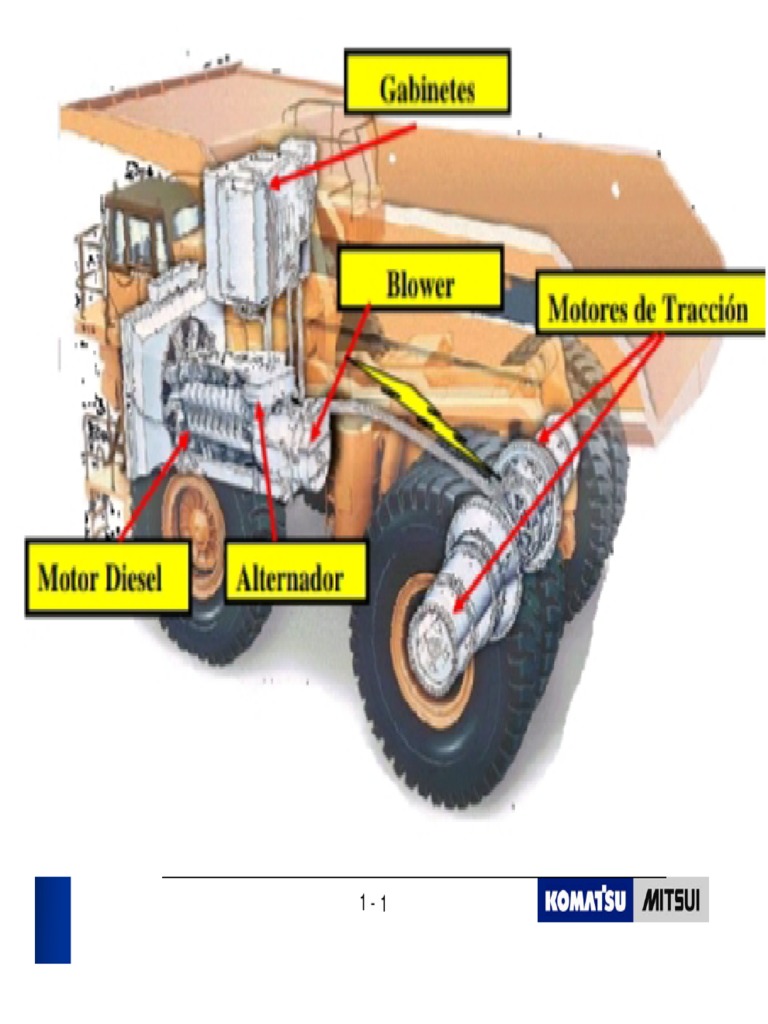 Gabinetes

Blower

Motores de Tracción

Motor Diesel

Alternador

1 - 1

KOMATSU MITSUI