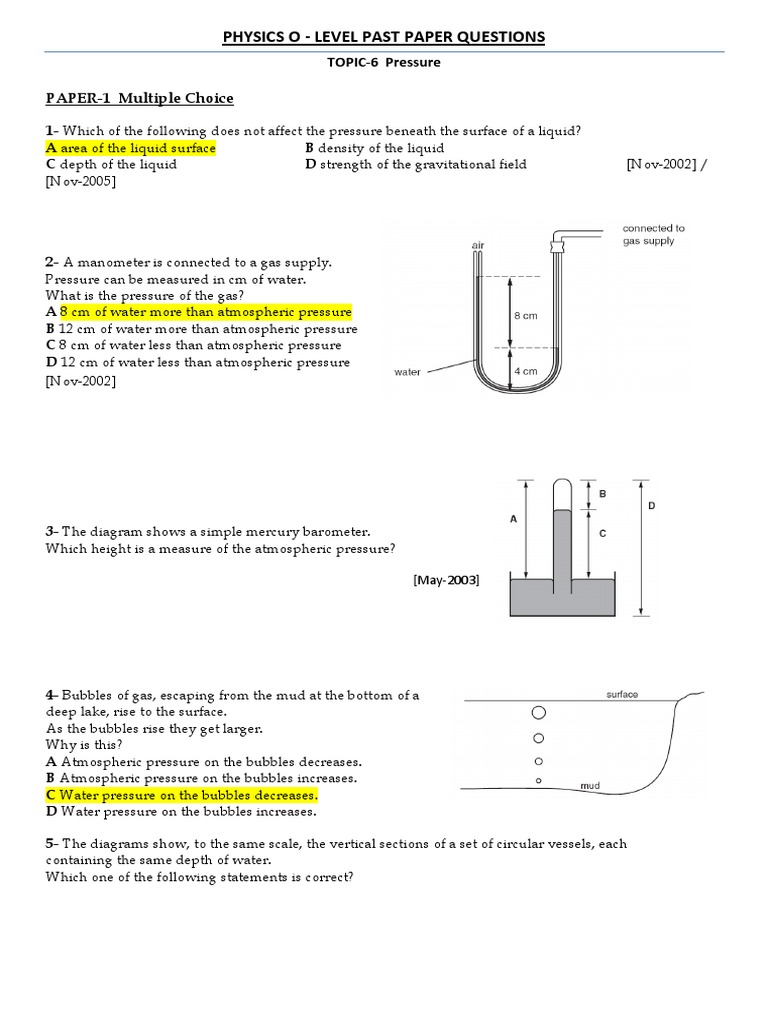 PHYSICS O - LEVEL PAST PAPER QUESTIONS

TOPIC-6 Pressure

PAPER-1 Multiple Choice

1- Which of the following does not affect the pressure beneath the surface of a liquid?
A area of the liquid surface
B density of the liquid
C depth of the liquid
D strength of the gravitational field
[Nov-2002] / [Nov-2005]

2- A manometer is connected to a gas supply.
Pressure can be measured in cm of water.
What is the pressure of the gas?
A 8 cm of water more than atmospheric pressure
B 12 cm of water more than atmospheric pressure
C 8 cm of water less than atmospheric pressure
D 12 cm of water less than atmospheric pressure
[Nov-2002]

air
connected to gas supply
8 cm
4 cm
water

3- The diagram shows a simple mercury barometer.
Which height is a measure of the atmospheric pressure?

[May-2003]

A
B
C
D

4- Bubbles of gas, escaping from the mud at the bottom of a deep lake, rise to the surface.
As the bubbles rise they get larger.
Why is this?
A Atmospheric pressure on the bubbles decreases.
B Atmospheric pressure on the bubbles increases.
C Water pressure on the bubbles decreases.
D Water pressure on the bubbles increases.

surface
mud

5- The diagrams show, to the same scale, the vertical sections of a set of circular vessels, each containing the same depth of water.
Which one of the following statements is correct?