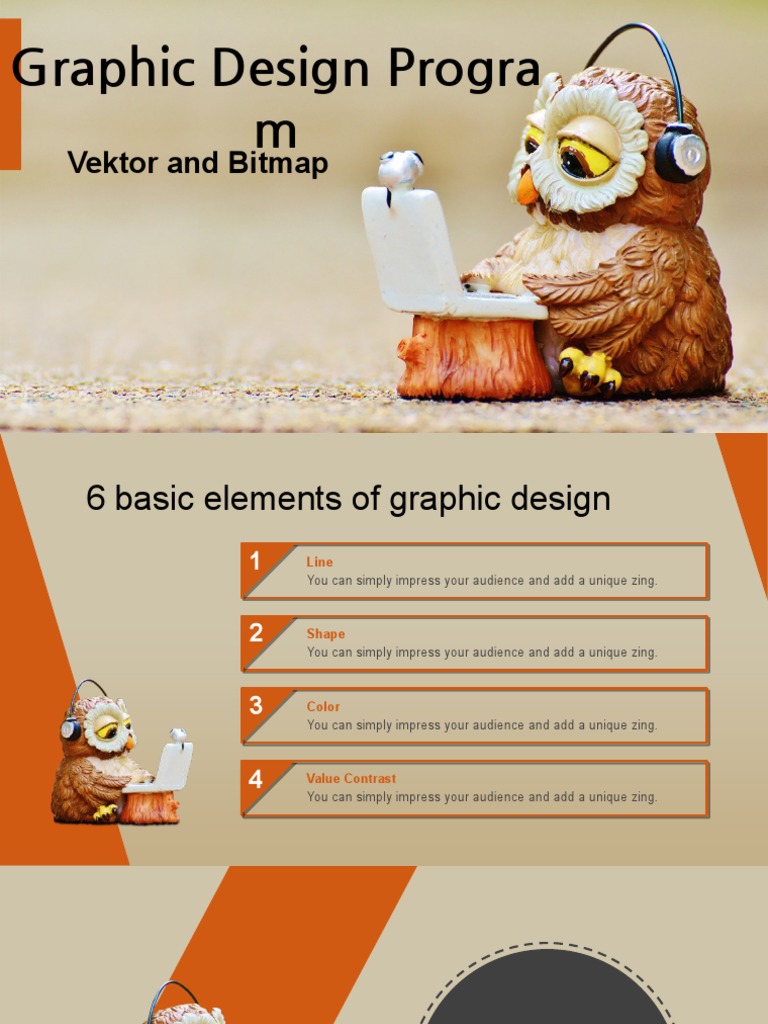 Graphic Design Program

Vektor and Bitmap

6 basic elements of graphic design

1 Line
You can simply impress your audience and add a unique zing.

2 Shape
You can simply impress your audience and add a unique zing.

3 Color
You can simply impress your audience and add a unique zing.

4 Value Contrast
You can simply impress your audience and add a unique zing.