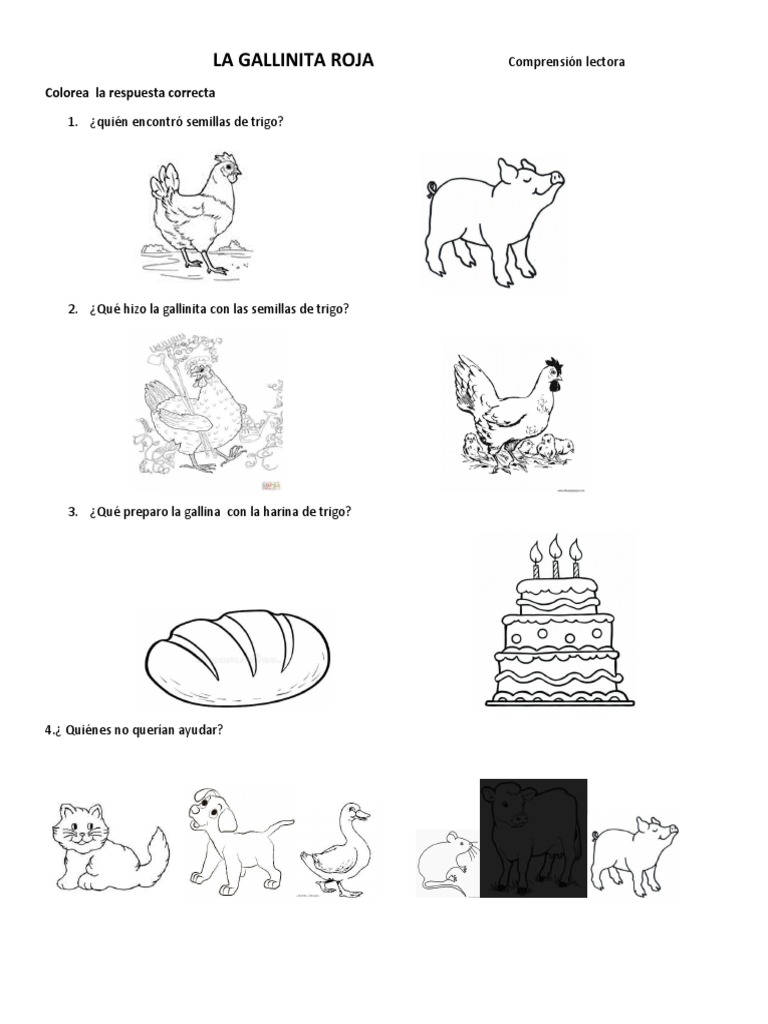 LA GALLINITA ROJA

Comprensión lectora

Colorea la respuesta correcta

1. ¿quién encontró semillas de trigo?

2. ¿Qué hizo la gallinita con las semillas de trigo?

3. ¿Qué preparo la gallina con la harina de trigo?

4.¿ Quiénes no querían ayudar?