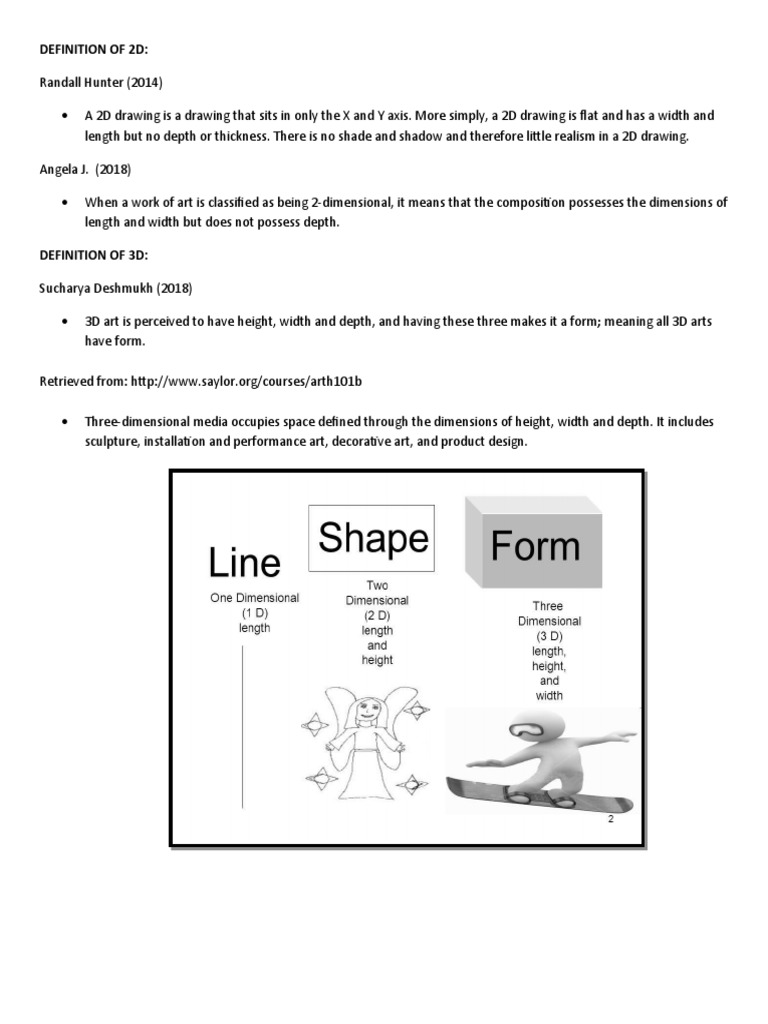 DEFINITION OF 2D:

Randall Hunter (2014)

• A 2D drawing is a drawing that sits in only the X and Y axis. More simply, a 2D drawing is flat and has a width and length but no depth or thickness. There is no shade and shadow and therefore little realism in a 2D drawing.

Angela J. (2018)

• When a work of art is classified as being 2-dimensional, it means that the composition possesses the dimensions of length and width but does not possess depth.

DEFINITION OF 3D:

Sucharya Deshmukh (2018)

• 3D art is perceived to have height, width and depth, and having these three makes it a form; meaning all 3D arts have form.

Retrieved from: http://www.saylor.org/courses/arth101b

• Three-dimensional media occupies space defined through the dimensions of height, width and depth. It includes sculpture, installation and performance art, decorative art, and product design.

Line
One Dimensional (1 D) length

Shape
Two Dimensional (2 D) length and height

Form
Three Dimensional (3 D) length, height, and width

2