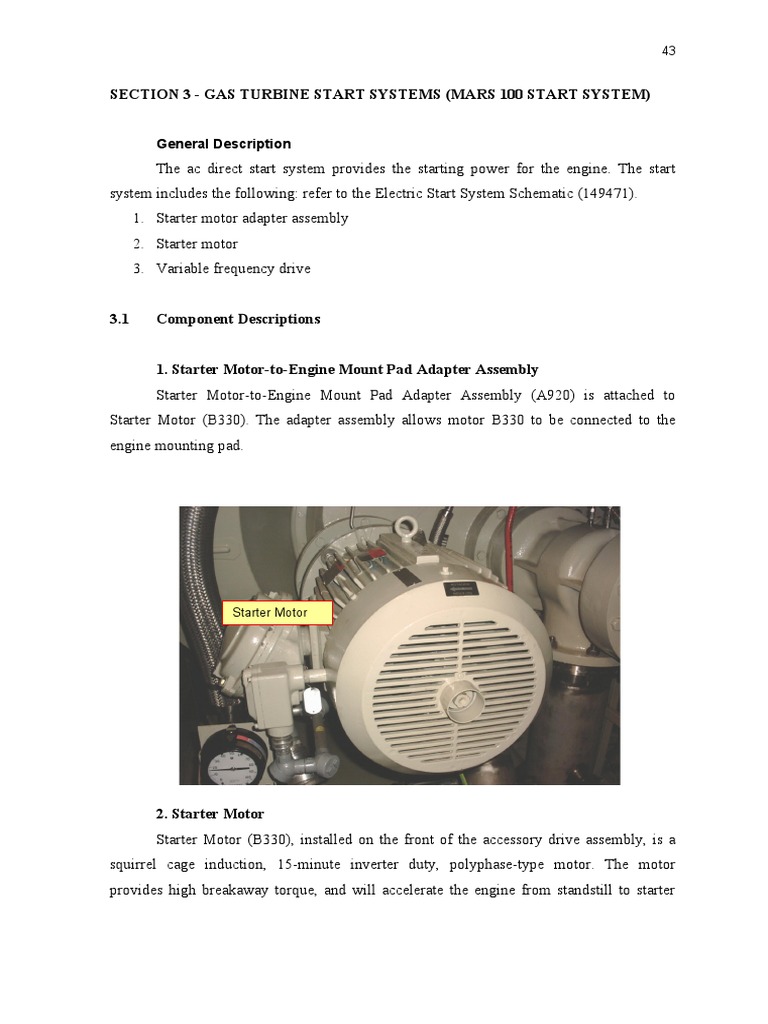 43

SECTION 3 - GAS TURBINE START SYSTEMS (MARS 100 START SYSTEM)

General Description

The ac direct start system provides the starting power for the engine. The start system includes the following: refer to the Electric Start System Schematic (149471).

1. Starter motor adapter assembly
2. Starter motor
3. Variable frequency drive

3.1 Component Descriptions

1. Starter Motor-to-Engine Mount Pad Adapter Assembly

Starter Motor-to-Engine Mount Pad Adapter Assembly (A920) is attached to Starter Motor (B330). The adapter assembly allows motor B330 to be connected to the engine mounting pad.

Starter Motor

2. Starter Motor

Starter Motor (B330), installed on the front of the accessory drive assembly, is a squirrel cage induction, 15-minute inverter duty, polyphase-type motor. The motor provides high breakaway torque, and will accelerate the engine from standstill to starter