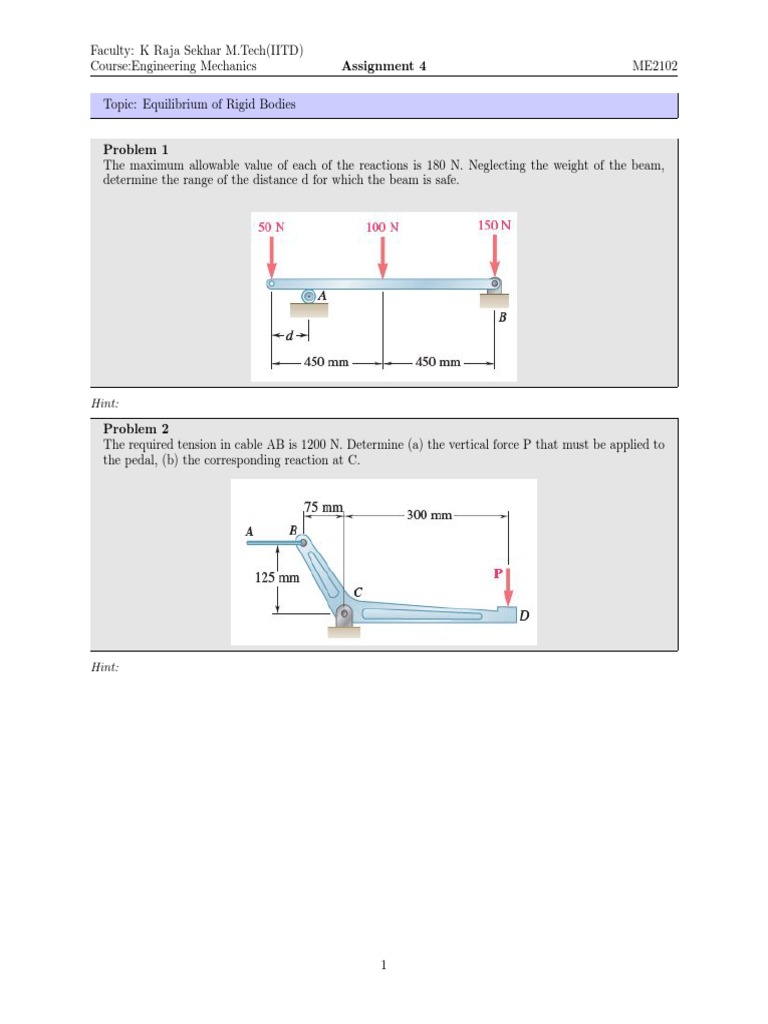 Faculty: K Raja Sekhar M.Tech(IITD)
Course:Engineering Mechanics
Assignment 4
ME2102

Topic: Equilibrium of Rigid Bodies

**Problem 1**
The maximum allowable value of each of the reactions is 180 N. Neglecting the weight of the beam, determine the range of the distance d for which the beam is safe.

50 N
100 N
150 N
A
B
d
450 mm
450 mm

Hint:

**Problem 2**
The required tension in cable AB is 1200 N. Determine (a) the vertical force P that must be applied to the pedal, (b) the corresponding reaction at C.

75 mm
300 mm
A
B
125 mm
C
P
D

Hint:

1