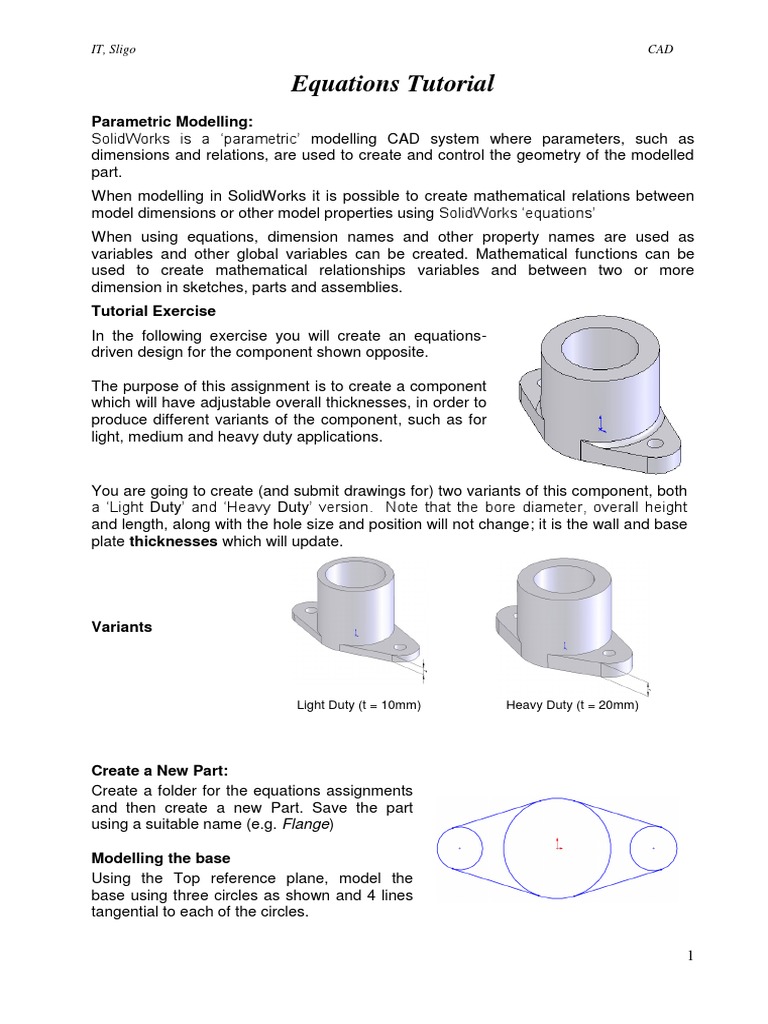 IT, Sligo

CAD

Equations Tutorial

Parametric Modelling:
SolidWorks is a 'parametric' modelling CAD system where parameters, such as dimensions and relations, are used to create and control the geometry of the modelled part.

When modelling in SolidWorks it is possible to create mathematical relations between model dimensions or other model properties using SolidWorks 'equations'

When using equations, dimension names and other property names are used as variables and other global variables can be created. Mathematical functions can be used to create mathematical relationships variables and between two or more dimension in sketches, parts and assemblies.

Tutorial Exercise
In the following exercise you will create an equations-driven design for the component shown opposite.

The purpose of this assignment is to create a component which will have adjustable overall thicknesses, in order to produce different variants of the component, such as for light, medium and heavy duty applications.

You are going to create (and submit drawings for) two variants of this component, both a 'Light Duty' and 'Heavy Duty' version. Note that the bore diameter, overall height and length, along with the hole size and position will not change; it is the wall and base plate thicknesses which will update.

Variants

Light Duty (t = 10mm)

Heavy Duty (t = 20mm)

Create a New Part:
Create a folder for the equations assignments and then create a new Part. Save the part using a suitable name (e.g. Flange)

Modelling the base
Using the Top reference plane, model the base using three circles as shown and 4 lines tangential to each of the circles.

1