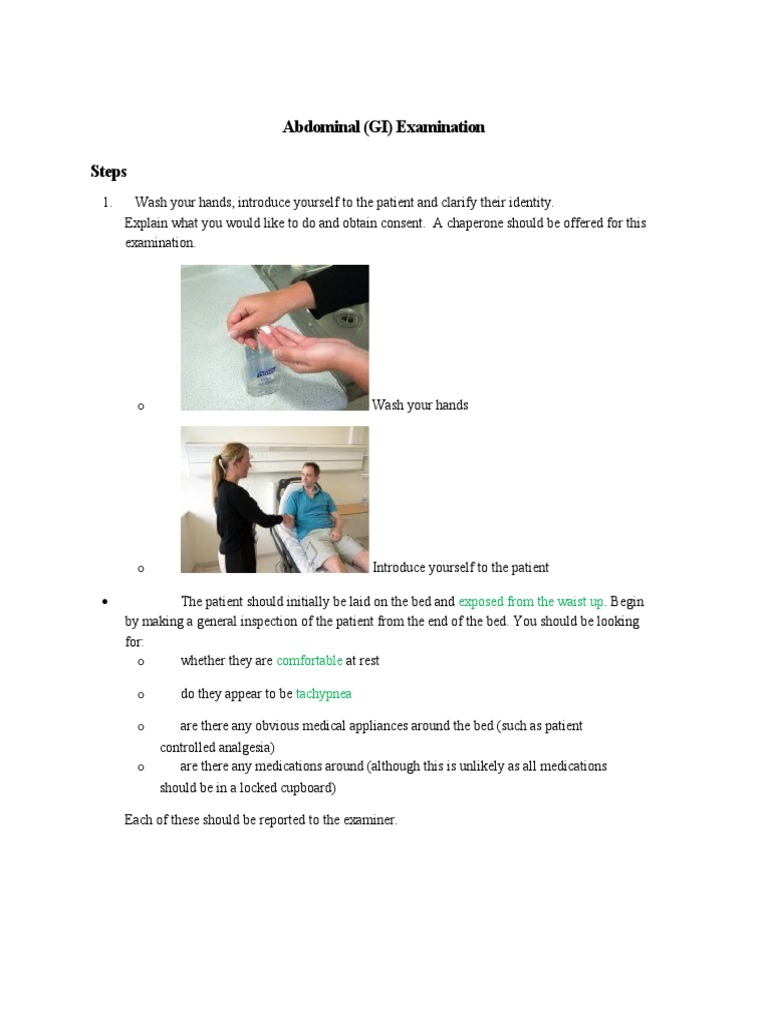 Abdominal (GI) Examination

Steps

1. Wash your hands, introduce yourself to the patient and clarify their identity. Explain what you would like to do and obtain consent. A chaperone should be offered for this examination.

o Wash your hands

o Introduce yourself to the patient

• The patient should initially be laid on the bed and exposed from the waist up. Begin by making a general inspection of the patient from the end of the bed. You should be looking for:

o whether they are comfortable at rest

o do they appear to be tachypnea

o are there any obvious medical appliances around the bed (such as patient controlled analgesia)

o are there any medications around (although this is unlikely as all medications should be in a locked cupboard)

Each of these should be reported to the examiner.