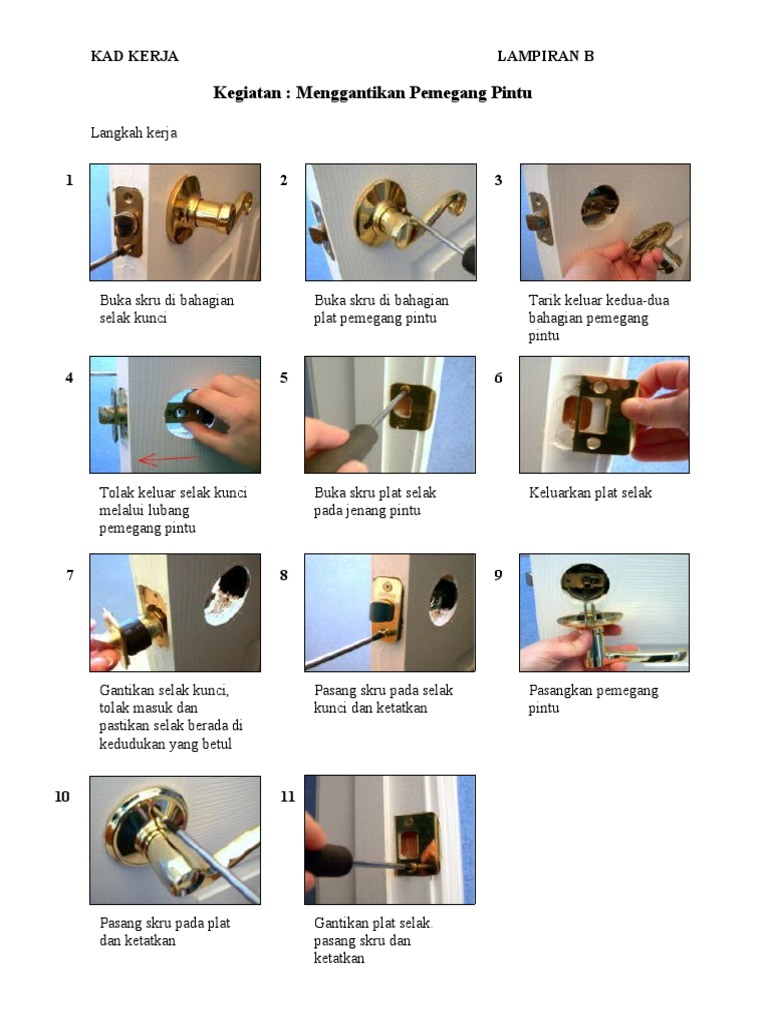 KAD KERJA

LAMPIRAN B

Kegiatan : Menggantikan Pemegang Pintu

Langkah kerja

1

Buka skru di bahagian selak kunci

2

Buka skru di bahagian plat pemegang pintu

3

Tarik keluar kedua-dua bahagian pemegang pintu

4

Tolak keluar selak kunci melalui lubang pemegang pintu

5

Buka skru plat selak pada jenang pintu

6

Keluarkan plat selak

7

Gantikan selak kunci, tolak masuk dan pastikan selak berada di kedudukan yang betul

8

Pasang skru pada selak kunci dan ketatkan

9

Pasangkan pemegang pintu

10

Pasang skru pada plat dan ketatkan

11

Gantikan plat selak. pasang skru dan ketatkan