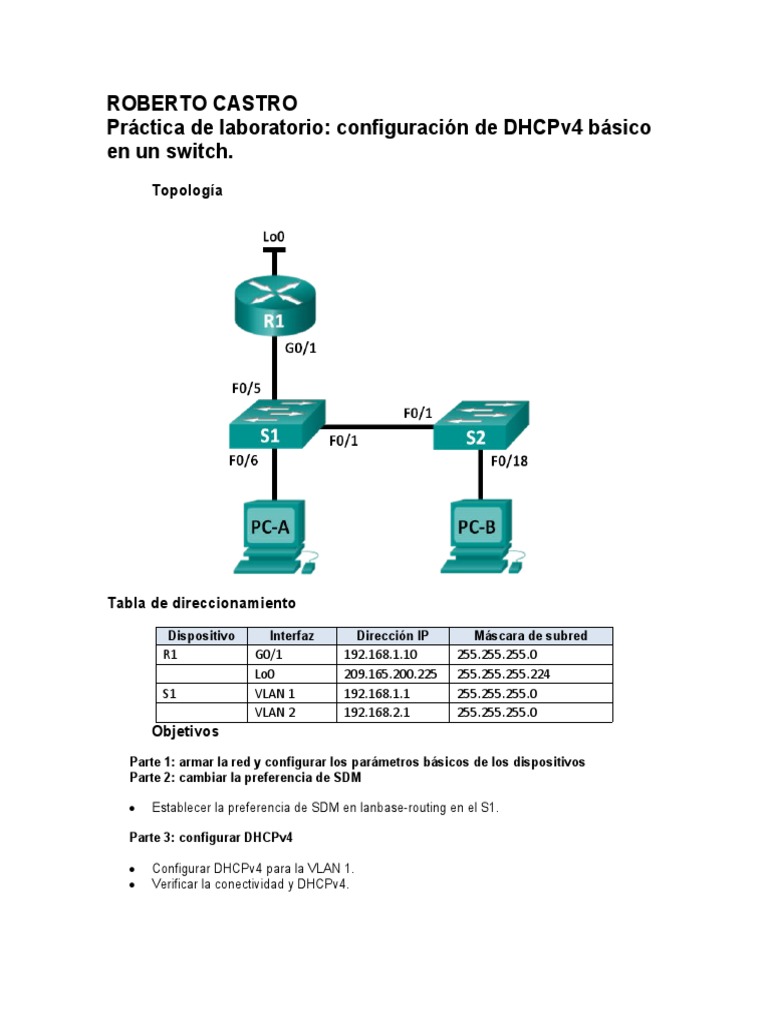 ROBERTO CASTRO
Práctica de laboratorio: configuración de DHCPv4 básico en un switch.

Topología

Lo0
R1
G0/1
F0/5
S1
F0/1
F0/1
S2
F0/6
F0/18
PC-A
PC-B

Tabla de direccionamiento

| Dispositivo | Interfaz | Dirección IP | Máscara de subred |
|---|---|---|---|
| R1 | G0/1 | 192.168.1.10 | 255.255.255.0 |
|  | Lo0 | 209.165.200.225 | 255.255.255.224 |
| S1 | VLAN 1 | 192.168.1.1 | 255.255.255.0 |
|  | VLAN 2 | 192.168.2.1 | 255.255.255.0 |

Objetivos

Parte 1: armar la red y configurar los parámetros básicos de los dispositivos
Parte 2: cambiar la preferencia de SDM

• Establecer la preferencia de SDM en lanbase-routing en el S1.

Parte 3: configurar DHCPv4

• Configurar DHCPv4 para la VLAN 1.
• Verificar la conectividad y DHCPv4.