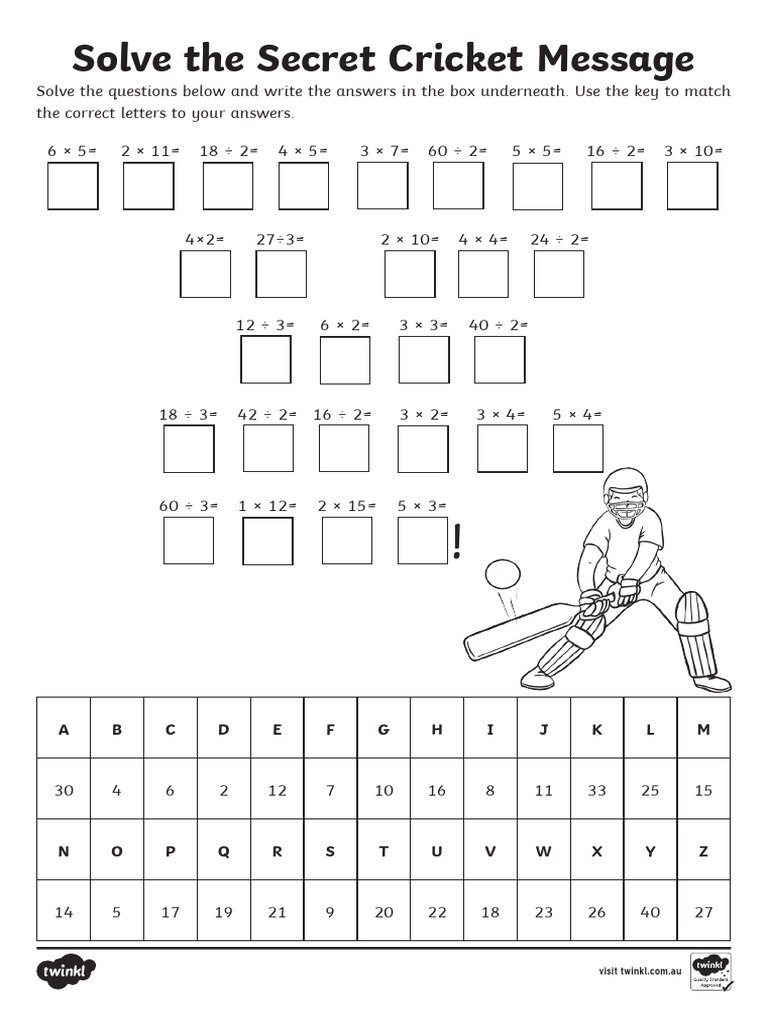 Solve the Secret Cricket Message

Solve the questions below and write the answers in the box underneath. Use the key to match the correct letters to your answers.

6 × 5= 2 × 11= 18 ÷ 2= 4 × 5= 3 × 7= 60 ÷ 2= 5 × 5= 16 ÷ 2= 3 × 10=

4×2= 27÷3= 2 × 10= 4 × 4= 24 ÷ 2=

12 ÷ 3= 6 × 2= 3 × 3= 40 ÷ 2=

18 ÷ 3= 42 ÷ 2= 16 ÷ 2= 3 × 2= 3 × 4= 5 × 4=

60 ÷ 3= 1 × 12= 2 × 15= 5 × 3= !

| A | B | C | D | E | F | G | H | I | J | K | L | M |
|---|---|---|---|---|---|---|---|---|---|---|---|---|
| 30 | 4 | 6 | 2 | 12 | 7 | 10 | 16 | 8 | 11 | 33 | 25 | 15 |
| N | O | P | Q | R | S | T | U | V | W | X | Y | Z |
| 14 | 5 | 17 | 19 | 21 | 9 | 20 | 22 | 18 | 23 | 26 | 40 | 27 |

twinkl

visit twinkl.com.au

twinkl Quality Standard Approved