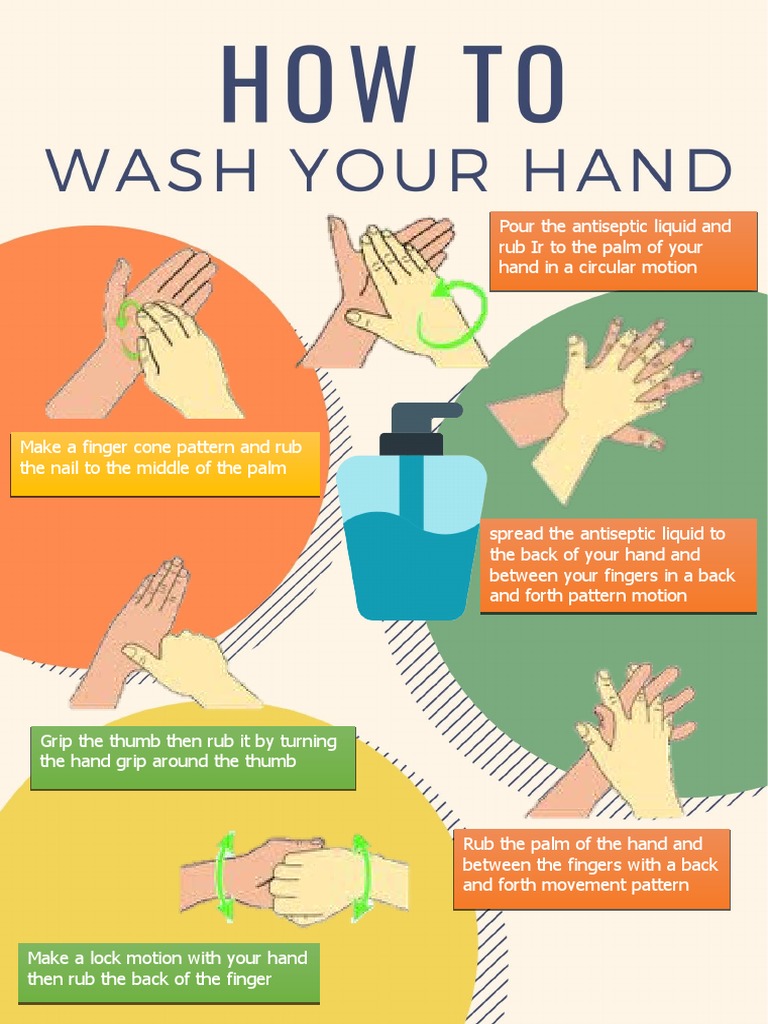 HOW TO
WASH YOUR HAND

Pour the antiseptic liquid and rub Ir to the palm of your hand in a circular motion

Make a finger cone pattern and rub the nail to the middle of the palm

spread the antiseptic liquid to the back of your hand and between your fingers in a back and forth pattern motion

Grip the thumb then rub it by turning the hand grip around the thumb

Rub the palm of the hand and between the fingers with a back and forth movement pattern

Make a lock motion with your hand then rub the back of the finger