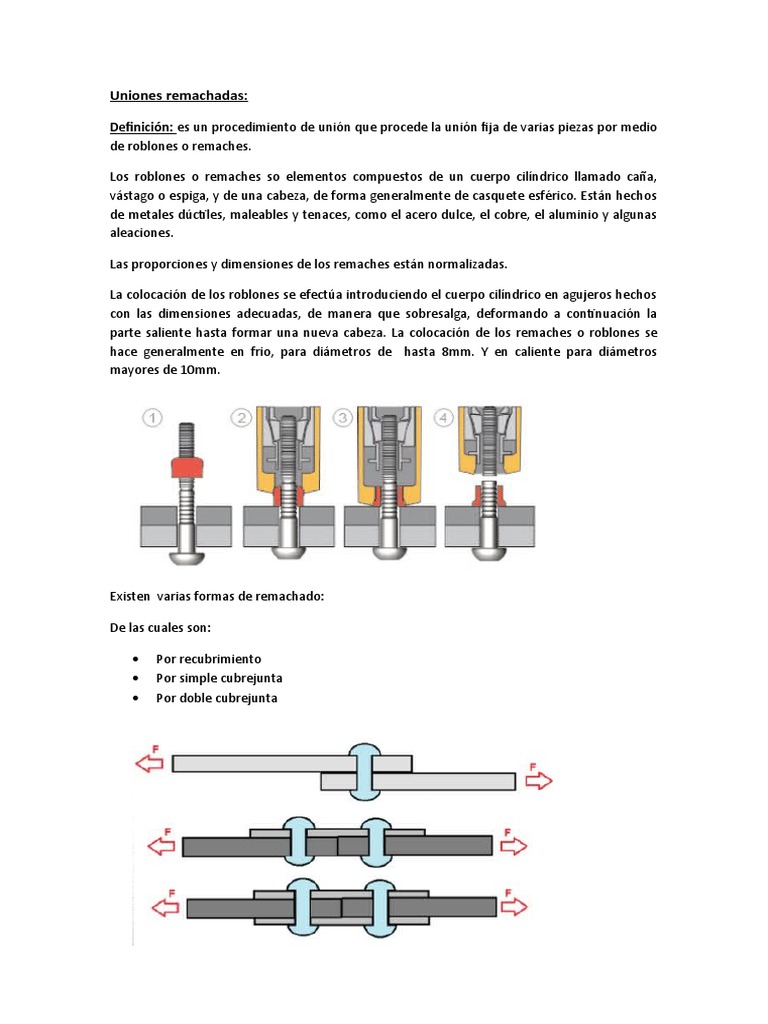 Uniones remachadas:

Definición: es un procedimiento de unión que procede la unión fija de varias piezas por medio de roblones o remaches.

Los roblones o remaches so elementos compuestos de un cuerpo cilíndrico llamado caña, vástago o espiga, y de una cabeza, de forma generalmente de casquete esférico. Están hechos de metales dúctiles, maleables y tenaces, como el acero dulce, el cobre, el aluminio y algunas aleaciones.

Las proporciones y dimensiones de los remaches están normalizadas.

La colocación de los roblones se efectúa introduciendo el cuerpo cilíndrico en agujeros hechos con las dimensiones adecuadas, de manera que sobresalga, deformando a continuación la parte saliente hasta formar una nueva cabeza. La colocación de los remaches o roblones se hace generalmente en frio, para diámetros de hasta 8mm. Y en caliente para diámetros mayores de 10mm.

1 2 3 4

Existen varias formas de remachado:

De las cuales son:

• Por recubrimiento
• Por simple cubrejunta
• Por doble cubrejunta

F F
F F
F F