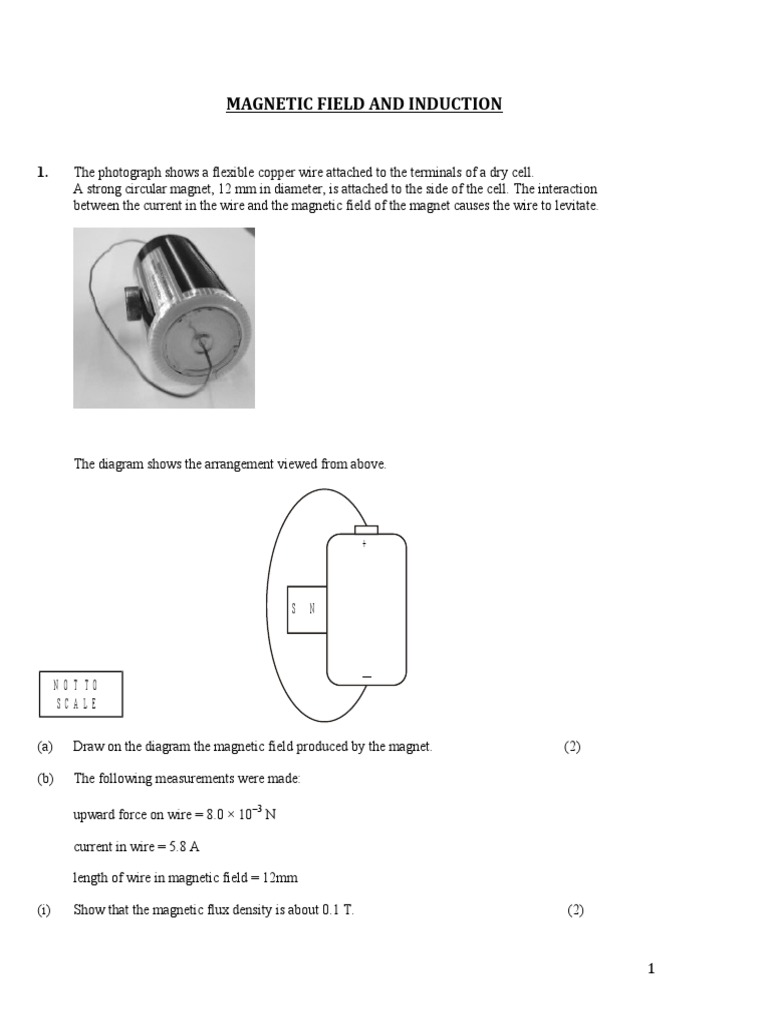 MAGNETIC FIELD AND INDUCTION

1. The photograph shows a flexible copper wire attached to the terminals of a dry cell. A strong circular magnet, 12 mm in diameter, is attached to the side of the cell. The interaction between the current in the wire and the magnetic field of the magnet causes the wire to levitate.

The diagram shows the arrangement viewed from above.

+

S N

−

NOT TO SCALE

(a) Draw on the diagram the magnetic field produced by the magnet. (2)

(b) The following measurements were made:

upward force on wire = $8.0 \times 10^{-3}$ N

current in wire = 5.8 A

length of wire in magnetic field = 12mm

(i) Show that the magnetic flux density is about 0.1 T. (2)

1