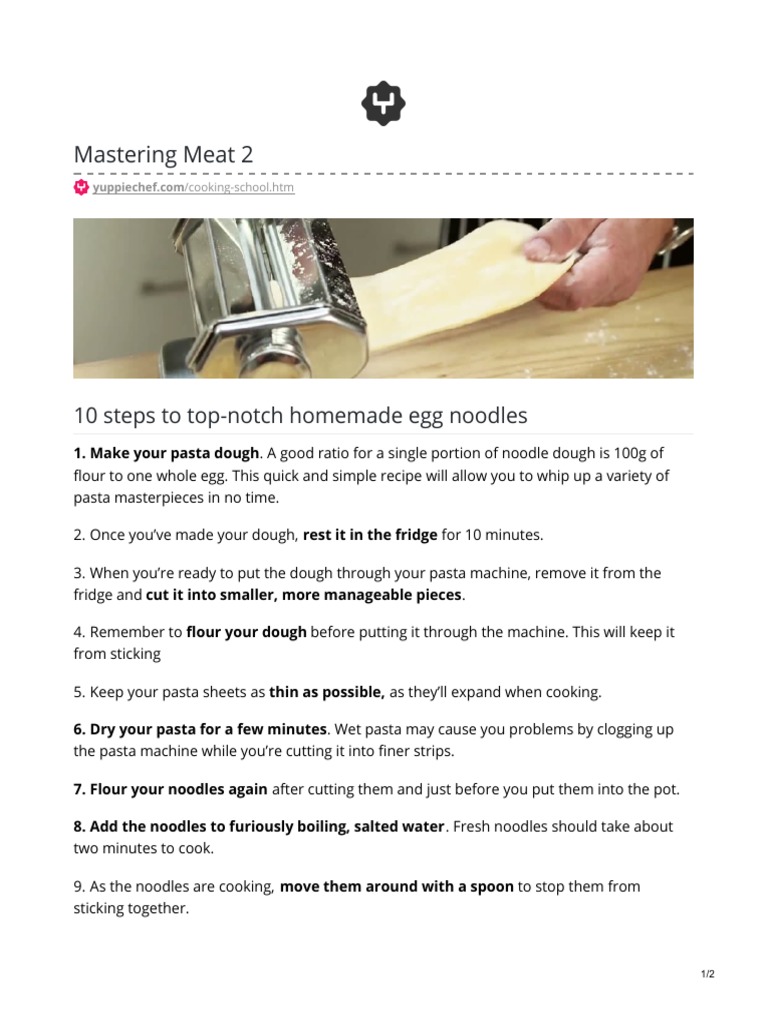 Mastering Meat 2

yuppiechef.com/cooking-school.htm

10 steps to top-notch homemade egg noodles

1. Make your pasta dough. A good ratio for a single portion of noodle dough is 100g of flour to one whole egg. This quick and simple recipe will allow you to whip up a variety of pasta masterpieces in no time.

2. Once you've made your dough, rest it in the fridge for 10 minutes.

3. When you're ready to put the dough through your pasta machine, remove it from the fridge and cut it into smaller, more manageable pieces.

4. Remember to flour your dough before putting it through the machine. This will keep it from sticking

5. Keep your pasta sheets as thin as possible, as they'll expand when cooking.

6. Dry your pasta for a few minutes. Wet pasta may cause you problems by clogging up the pasta machine while you're cutting it into finer strips.

7. Flour your noodles again after cutting them and just before you put them into the pot.

8. Add the noodles to furiously boiling, salted water. Fresh noodles should take about two minutes to cook.

9. As the noodles are cooking, move them around with a spoon to stop them from sticking together.

1/2