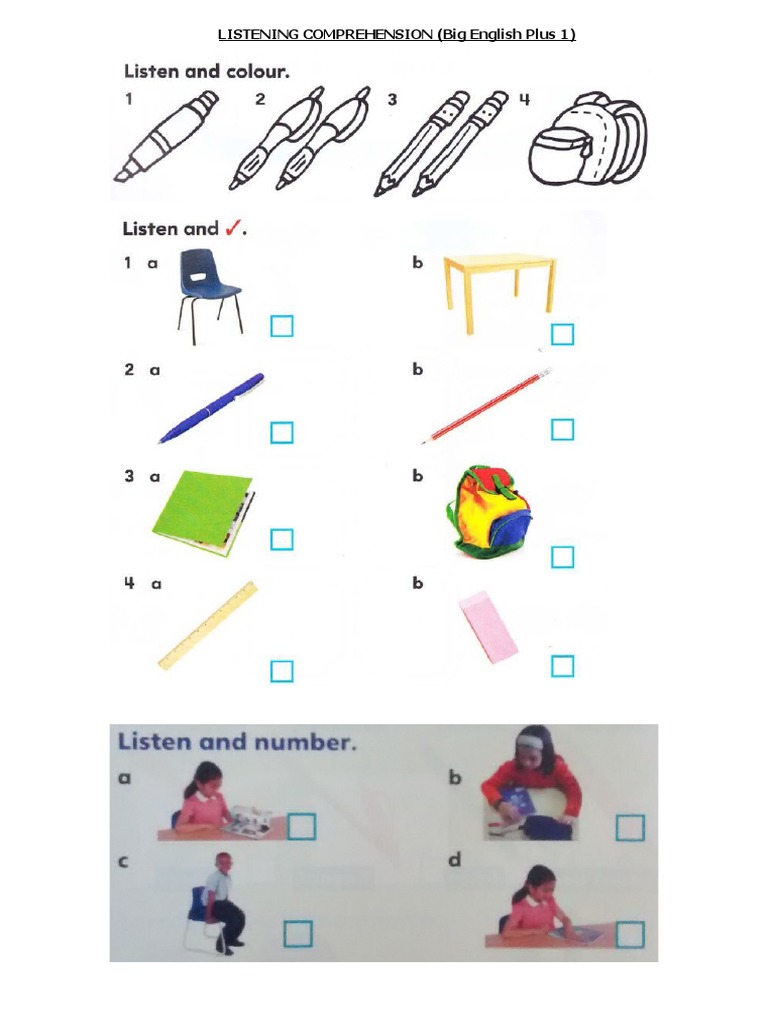 LISTENING COMPREHENSION (Big English Plus 1)

Listen and colour.

1 2 3 4

Listen and ✓.

1 a b

2 a b

3 a b

4 a b

Listen and number.

a b

c d