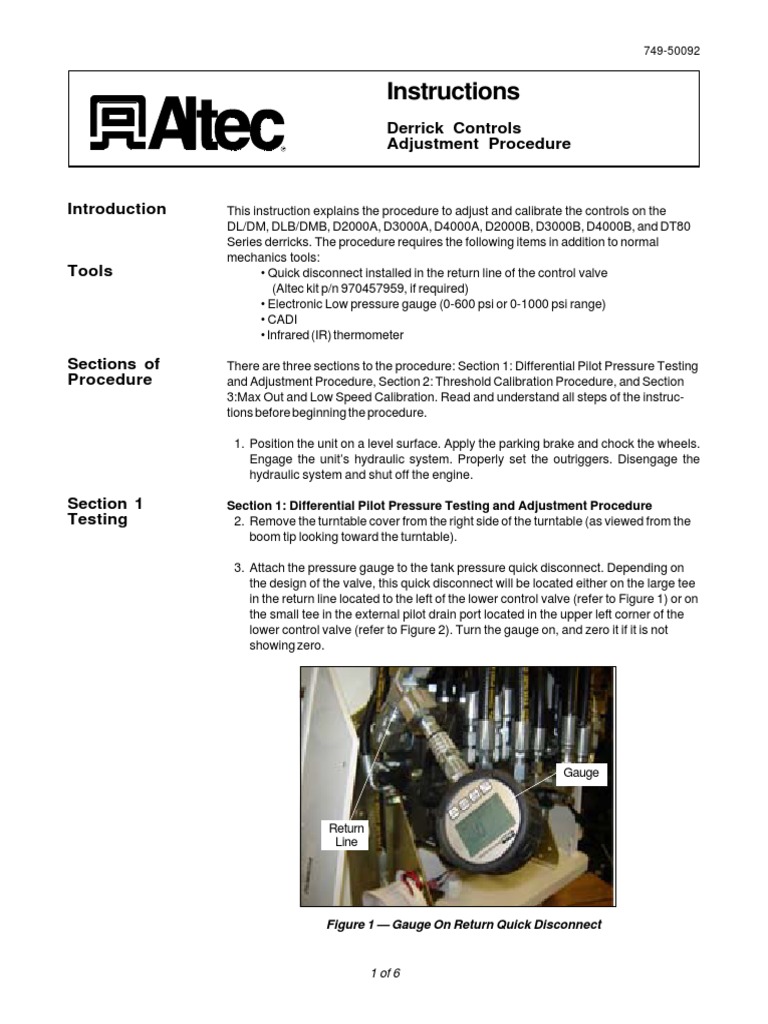 749-50092

Altec

Instructions

Derrick Controls
Adjustment Procedure

Introduction

This instruction explains the procedure to adjust and calibrate the controls on the DL/DM, DLB/DMB, D2000A, D3000A, D4000A, D2000B, D3000B, D4000B, and DT80 Series derricks. The procedure requires the following items in addition to normal mechanics tools:

Tools

• Quick disconnect installed in the return line of the control valve (Altec kit p/n 970457959, if required)
• Electronic Low pressure gauge (0-600 psi or 0-1000 psi range)
• CADI
• Infrared (IR) thermometer

Sections of Procedure

There are three sections to the procedure: Section 1: Differential Pilot Pressure Testing and Adjustment Procedure, Section 2: Threshold Calibration Procedure, and Section 3:Max Out and Low Speed Calibration. Read and understand all steps of the instructions before beginning the procedure.

1. Position the unit on a level surface. Apply the parking brake and chock the wheels. Engage the unit's hydraulic system. Properly set the outriggers. Disengage the hydraulic system and shut off the engine.

Section 1 Testing

Section 1: Differential Pilot Pressure Testing and Adjustment Procedure
2. Remove the turntable cover from the right side of the turntable (as viewed from the boom tip looking toward the turntable).

3. Attach the pressure gauge to the tank pressure quick disconnect. Depending on the design of the valve, this quick disconnect will be located either on the large tee in the return line located to the left of the lower control valve (refer to Figure 1) or on the small tee in the external pilot drain port located in the upper left corner of the lower control valve (refer to Figure 2). Turn the gauge on, and zero it if it is not showing zero.

Gauge

Return Line

Figure 1 — Gauge On Return Quick Disconnect

1 of 6