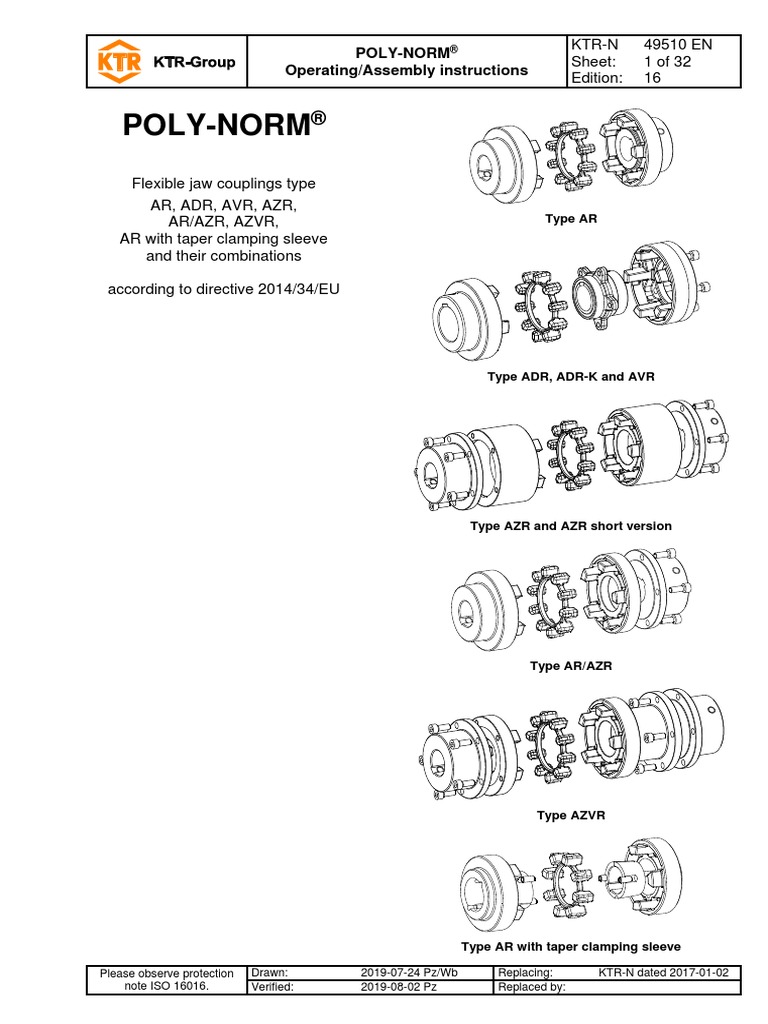 KTR KTR-Group

POLY-NORM®
Operating/Assembly instructions

KTR-N 49510 EN
Sheet: 1 of 32
Edition: 16

POLY-NORM®

Flexible jaw couplings type
AR, ADR, AVR, AZR,
AR/AZR, AZVR,
AR with taper clamping sleeve
and their combinations

according to directive 2014/34/EU

Type AR

Type ADR, ADR-K and AVR

Type AZR and AZR short version

Type AR/AZR

Type AZVR

Type AR with taper clamping sleeve

| Please observe protection note ISO 16016. | Drawn: | 2019-07-24 Pz/Wb | Replacing: | KTR-N dated 2017-01-02 |
|---|---|---|---|---|
| | Verified: | 2019-08-02 Pz | Replaced by: | |