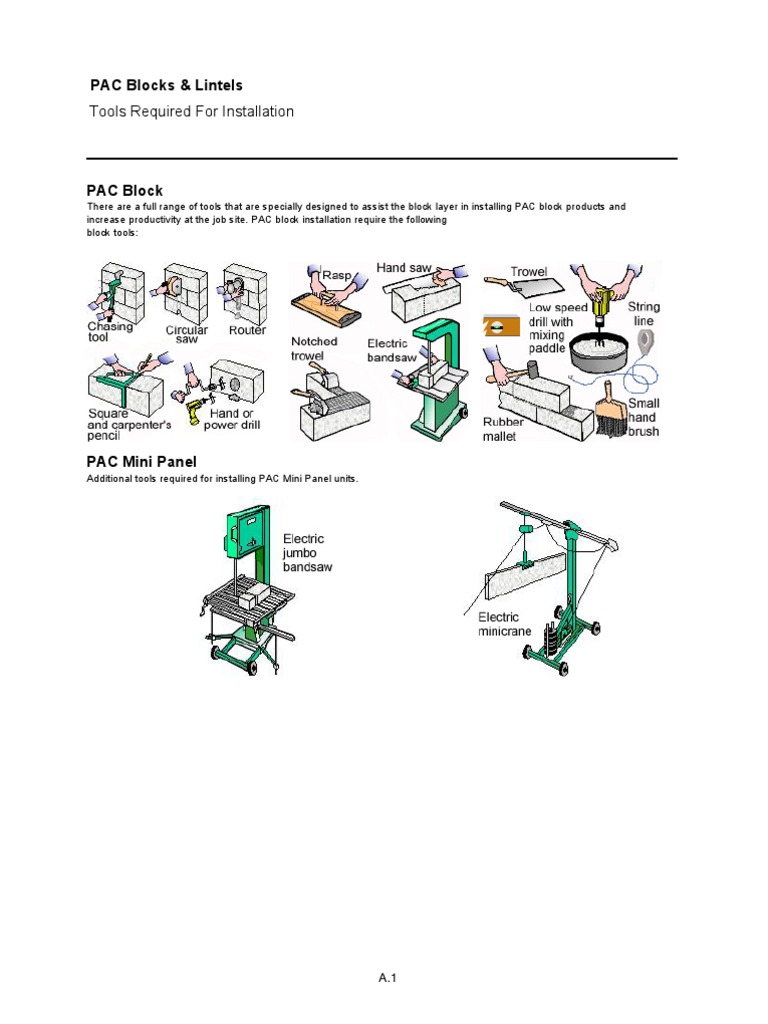 PAC Blocks & Lintels

Tools Required For Installation

PAC Block

There are a full range of tools that are specially designed to assist the block layer in installing PAC block products and increase productivity at the job site. PAC block installation require the following block tools:

Chasing tool

Circular saw

Router

Square and carpenter's pencil

Hand or power drill

Rasp

Hand saw

Notched trowel

Electric bandsaw

Trowel

Low speed drill with mixing paddle

String line

Rubber mallet

Small hand brush

PAC Mini Panel

Additional tools required for installing PAC Mini Panel units.

Electric jumbo bandsaw

Electric minicrane

A.1