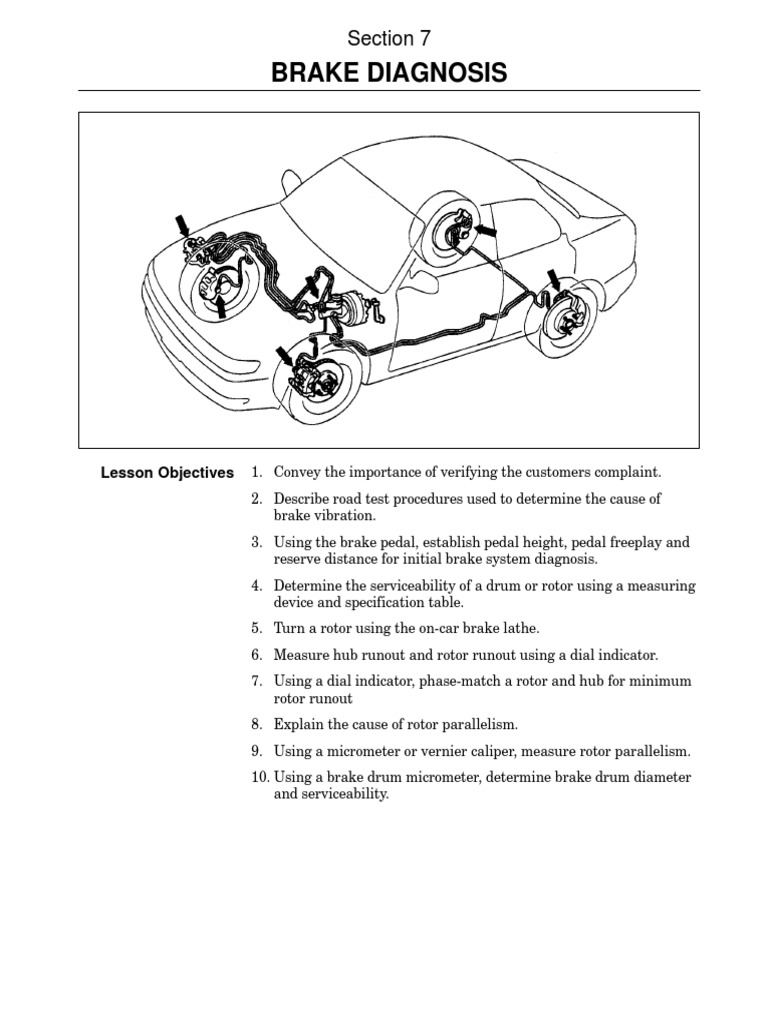 Section 7

BRAKE DIAGNOSIS

Lesson Objectives

1. Convey the importance of verifying the customers complaint.

2. Describe road test procedures used to determine the cause of brake vibration.

3. Using the brake pedal, establish pedal height, pedal freeplay and reserve distance for initial brake system diagnosis.

4. Determine the serviceability of a drum or rotor using a measuring device and specification table.

5. Turn a rotor using the on-car brake lathe.

6. Measure hub runout and rotor runout using a dial indicator.

7. Using a dial indicator, phase-match a rotor and hub for minimum rotor runout

8. Explain the cause of rotor parallelism.

9. Using a micrometer or vernier caliper, measure rotor parallelism.

10. Using a brake drum micrometer, determine brake drum diameter and serviceability.