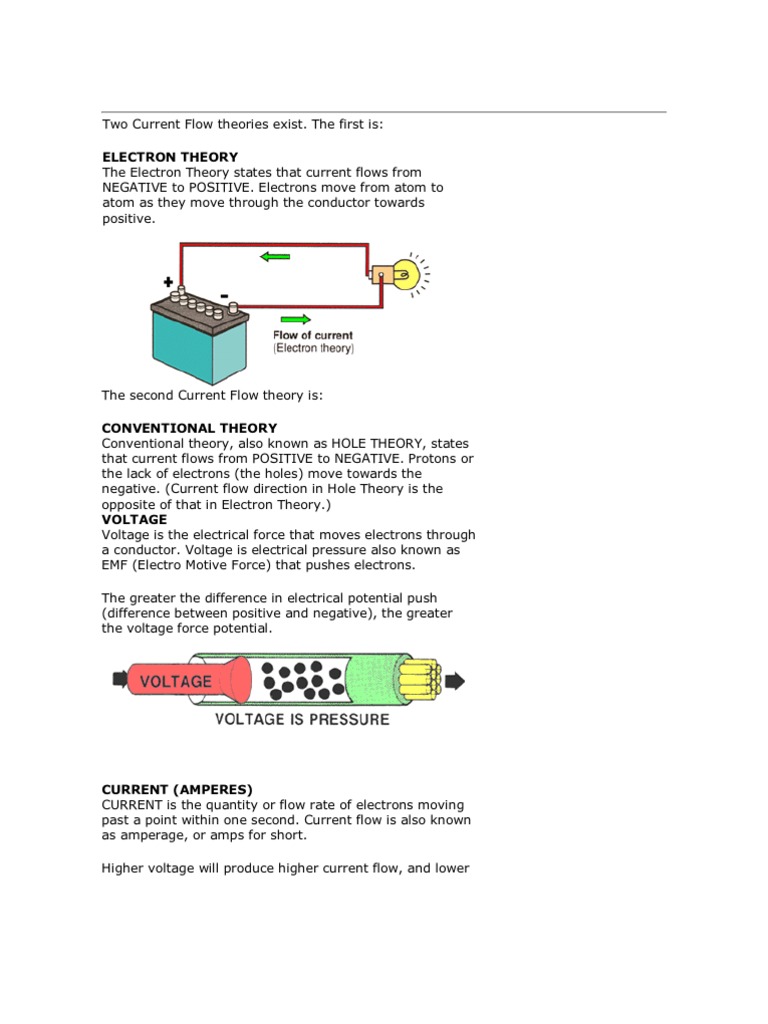 Two Current Flow theories exist. The first is:

ELECTRON THEORY
The Electron Theory states that current flows from NEGATIVE to POSITIVE. Electrons move from atom to atom as they move through the conductor towards positive.

+
-
Flow of current
(Electron theory)

The second Current Flow theory is:

CONVENTIONAL THEORY
Conventional theory, also known as HOLE THEORY, states that current flows from POSITIVE to NEGATIVE. Protons or the lack of electrons (the holes) move towards the negative. (Current flow direction in Hole Theory is the opposite of that in Electron Theory.)
VOLTAGE
Voltage is the electrical force that moves electrons through a conductor. Voltage is electrical pressure also known as EMF (Electro Motive Force) that pushes electrons.

The greater the difference in electrical potential push (difference between positive and negative), the greater the voltage force potential.

VOLTAGE
VOLTAGE IS PRESSURE

CURRENT (AMPERES)
CURRENT is the quantity or flow rate of electrons moving past a point within one second. Current flow is also known as amperage, or amps for short.

Higher voltage will produce higher current flow, and lower