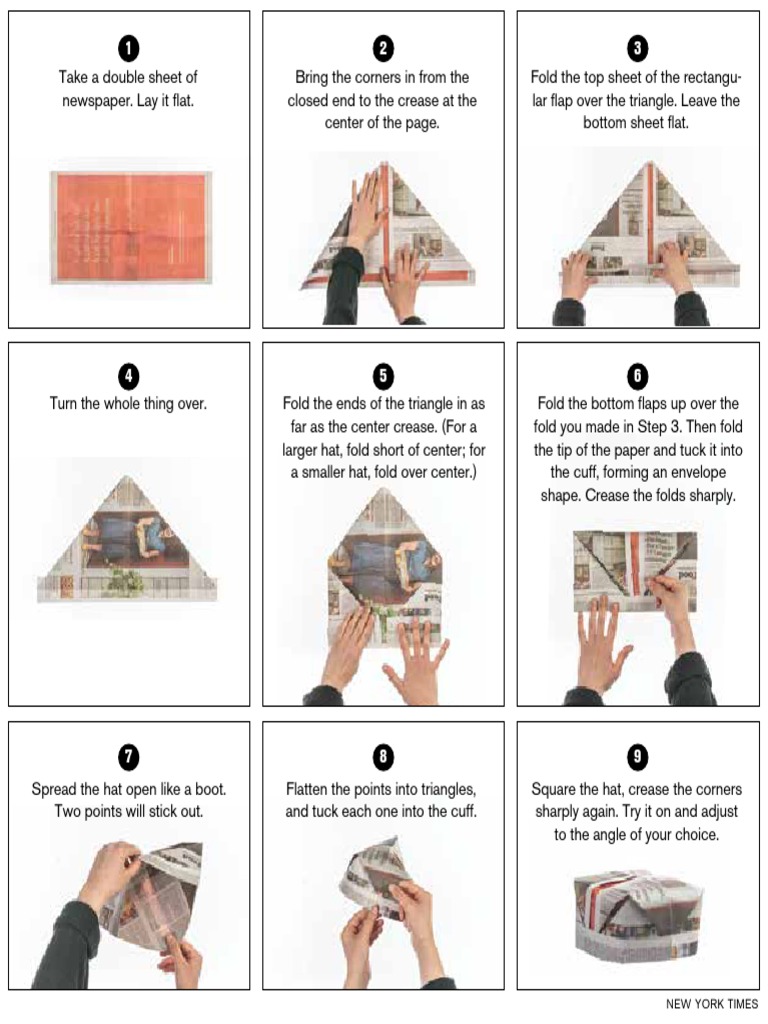 1
Take a double sheet of newspaper. Lay it flat.

2
Bring the corners in from the closed end to the crease at the center of the page.

3
Fold the top sheet of the rectangular flap over the triangle. Leave the bottom sheet flat.

4
Turn the whole thing over.

5
Fold the ends of the triangle in as far as the center crease. (For a larger hat, fold short of center; for a smaller hat, fold over center.)

6
Fold the bottom flaps up over the fold you made in Step 3. Then fold the tip of the paper and tuck it into the cuff, forming an envelope shape. Crease the folds sharply.

7
Spread the hat open like a boot. Two points will stick out.

8
Flatten the points into triangles, and tuck each one into the cuff.

9
Square the hat, crease the corners sharply again. Try it on and adjust to the angle of your choice.

NEW YORK TIMES