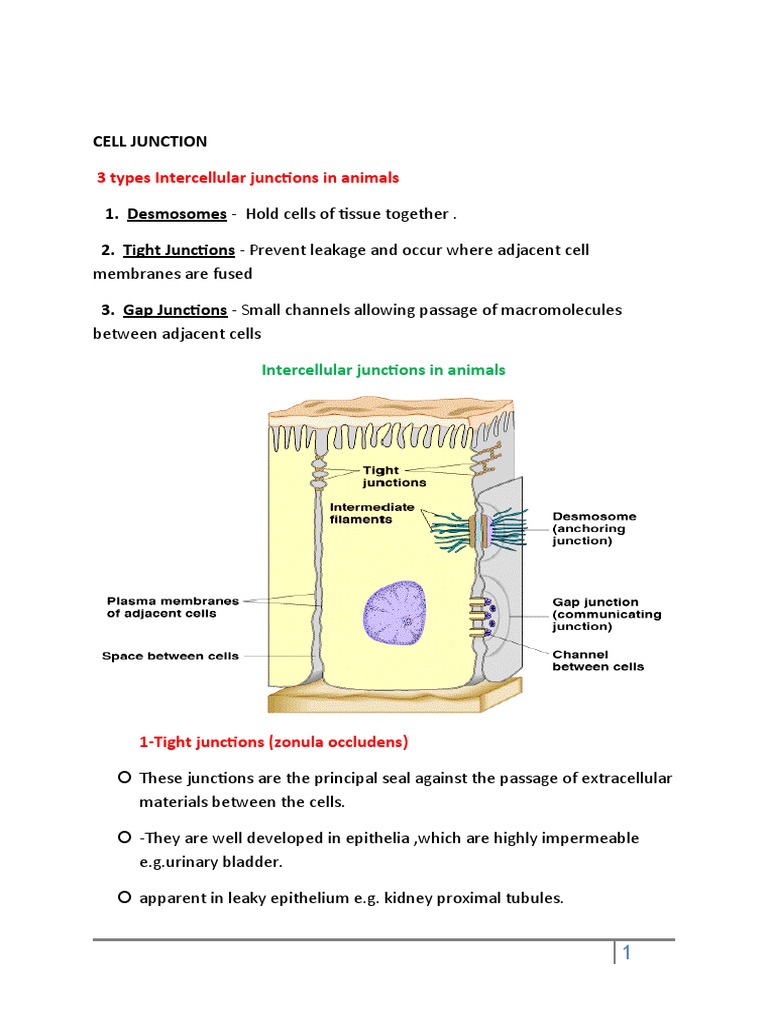 CELL JUNCTION

3 types Intercellular junctions in animals

1. Desmosomes - Hold cells of tissue together .

2. Tight Junctions - Prevent leakage and occur where adjacent cell membranes are fused

3. Gap Junctions - Small channels allowing passage of macromolecules between adjacent cells

Intercellular junctions in animals

Tight junctions

Intermediate filaments

Desmosome (anchoring junction)

Plasma membranes of adjacent cells

Gap junction (communicating junction)

Space between cells

Channel between cells

1-Tight junctions (zonula occludens)

These junctions are the principal seal against the passage of extracellular materials between the cells.

-They are well developed in epithelia ,which are highly impermeable e.g.urinary bladder.

apparent in leaky epithelium e.g. kidney proximal tubules.

1