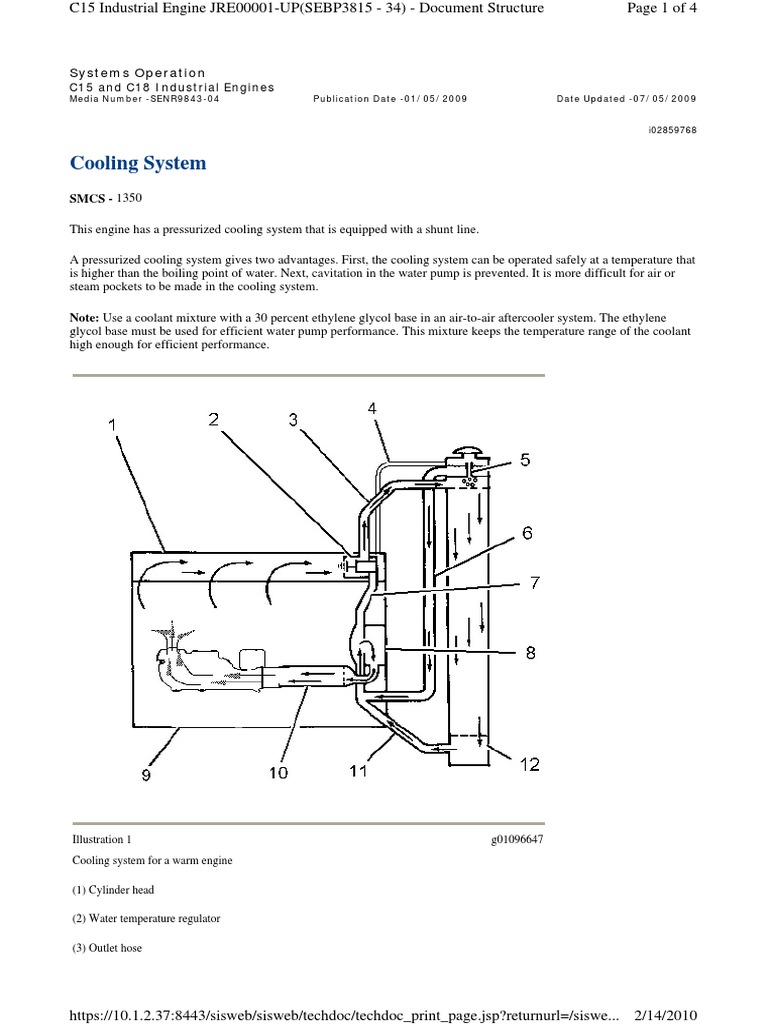 C15 Industrial Engine JRE00001-UP(SEBP3815 - 34) - Document Structure Page 1 of 4

Systems Operation
C15 and C18 Industrial Engines
Media Number -SENR9843-04 Publication Date -01/05/2009 Date Updated -07/05/2009

i02859768

Cooling System

SMCS - 1350

This engine has a pressurized cooling system that is equipped with a shunt line.

A pressurized cooling system gives two advantages. First, the cooling system can be operated safely at a temperature that is higher than the boiling point of water. Next, cavitation in the water pump is prevented. It is more difficult for air or steam pockets to be made in the cooling system.

Note: Use a coolant mixture with a 30 percent ethylene glycol base in an air-to-air aftercooler system. The ethylene glycol base must be used for efficient water pump performance. This mixture keeps the temperature range of the coolant high enough for efficient performance.

1 2 3 4 5 6 7 8 9 10 11 12

Illustration 1 g01096647

Cooling system for a warm engine

(1) Cylinder head

(2) Water temperature regulator

(3) Outlet hose

https://10.1.2.37:8443/sisweb/sisweb/techdoc/techdoc_print_page.jsp?returnurl=/siswe... 2/14/2010