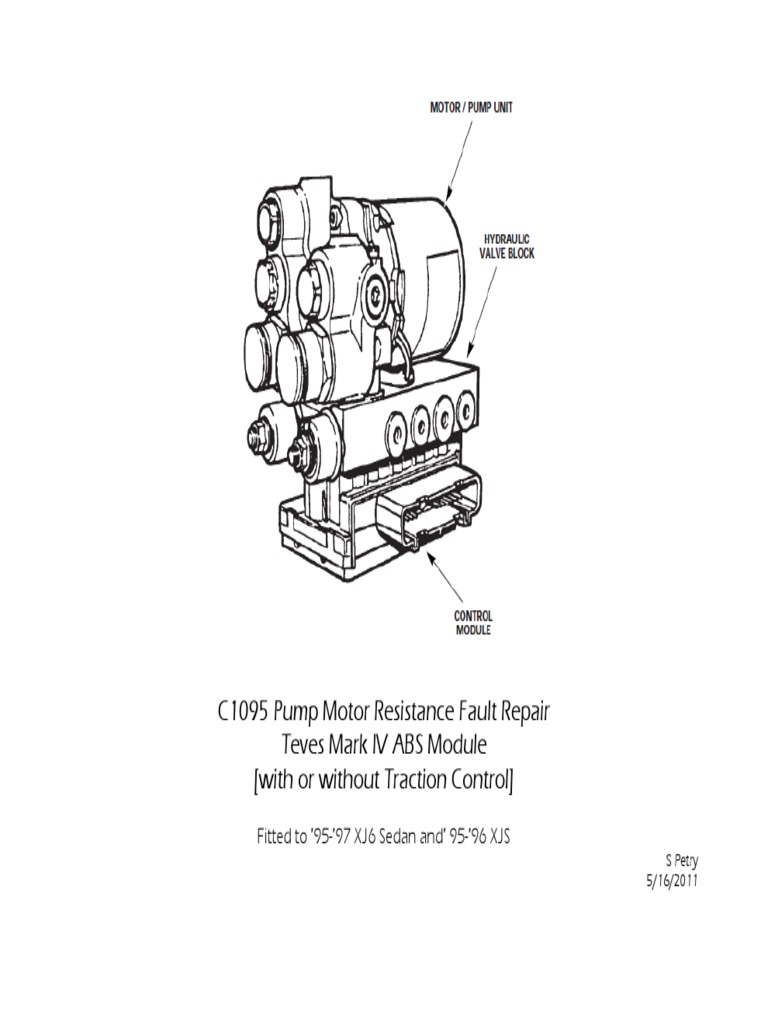 MOTOR / PUMP UNIT

HYDRAULIC VALVE BLOCK

CONTROL MODULE

C1095 Pump Motor Resistance Fault Repair
Teves Mark IV ABS Module
[with or without Traction Control]

Fitted to '95-'97 XJ6 Sedan and' 95-'96 XJS

S Petry
5/16/2011