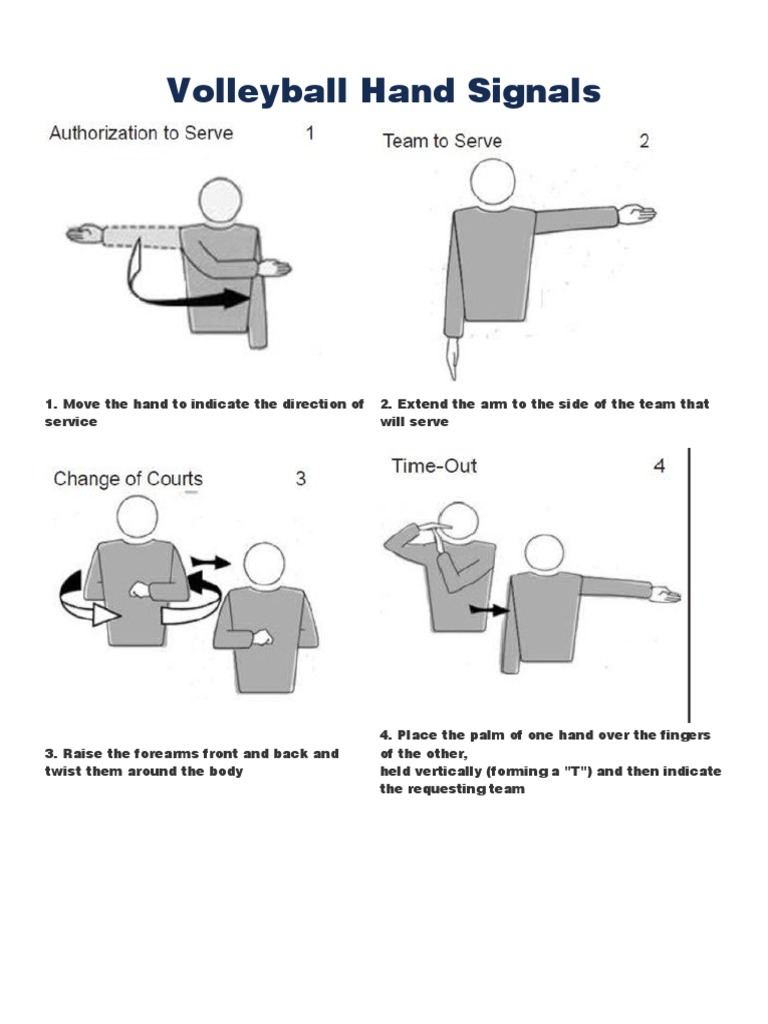 Volleyball Hand Signals

Authorization to Serve 1

1. Move the hand to indicate the direction of service

Team to Serve 2

2. Extend the arm to the side of the team that will serve

Change of Courts 3

3. Raise the forearms front and back and twist them around the body

Time-Out 4

4. Place the palm of one hand over the fingers of the other,
held vertically (forming a "T") and then indicate the requesting team