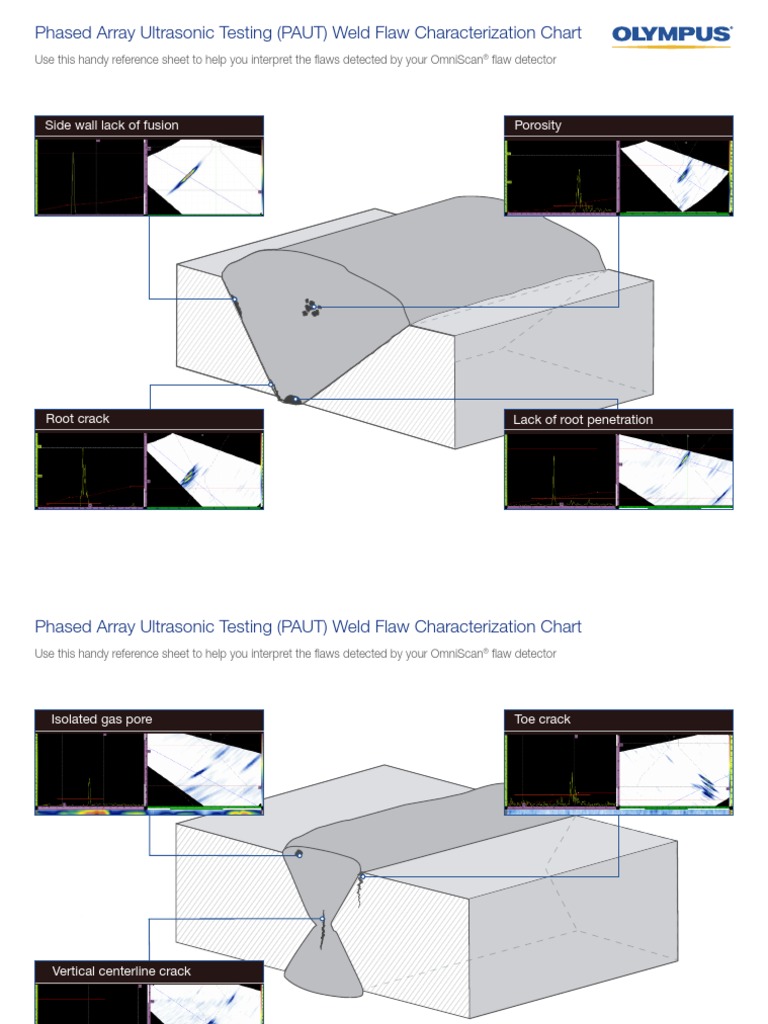 Phased Array Ultrasonic Testing (PAUT) Weld Flaw Characterization Chart

OLYMPUS

Use this handy reference sheet to help you interpret the flaws detected by your OmniScan® flaw detector

Side wall lack of fusion

Porosity

Root crack

Lack of root penetration

Phased Array Ultrasonic Testing (PAUT) Weld Flaw Characterization Chart

Use this handy reference sheet to help you interpret the flaws detected by your OmniScan® flaw detector

Isolated gas pore

Toe crack

Vertical centerline crack