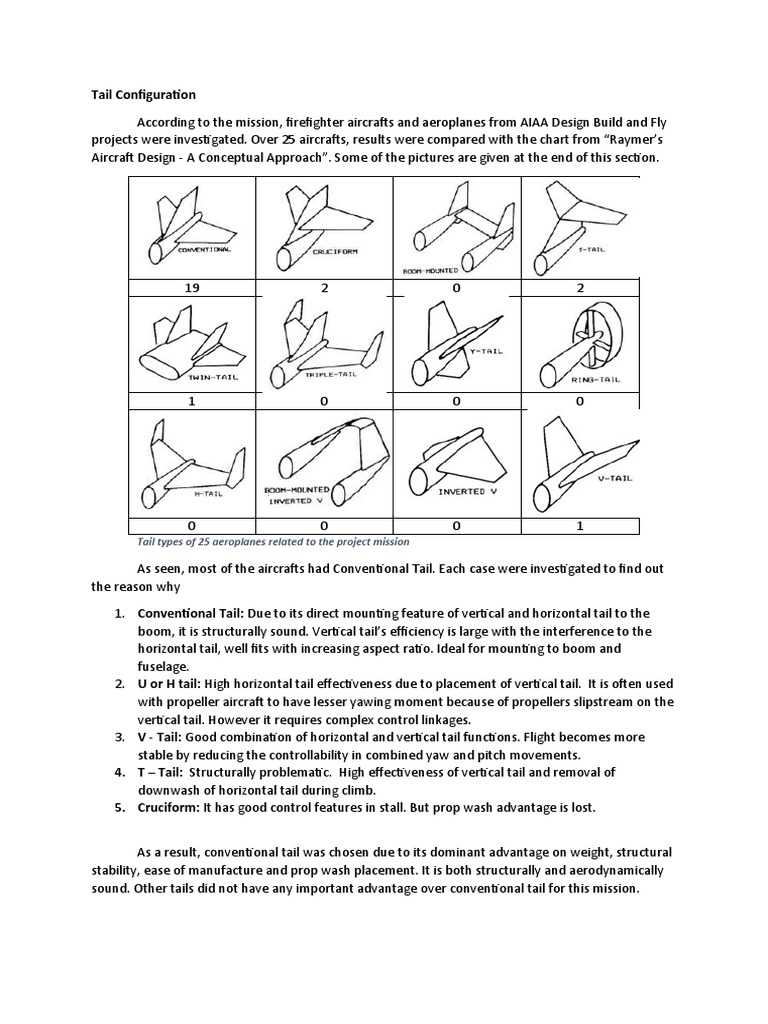 Tail Configuration

According to the mission, firefighter aircrafts and aeroplanes from AIAA Design Build and Fly projects were investigated. Over 25 aircrafts, results were compared with the chart from "Raymer's Aircraft Design - A Conceptual Approach". Some of the pictures are given at the end of this section.

| CONVENTIONAL | CRUCIFORM | BOOM-MOUNTED | T-TAIL |
|---|---|---|---|
| 19 | 2 | 0 | 2 |
| TWIN-TAIL | TRIPLE-TAIL | Y-TAIL | RING-TAIL |
| 1 | 0 | 0 | 0 |
| H-TAIL | BOOM-MOUNTED INVERTED V | INVERTED V | V-TAIL |
| 0 | 0 | 0 | 1 |

Tail types of 25 aeroplanes related to the project mission

As seen, most of the aircrafts had Conventional Tail. Each case were investigated to find out the reason why

1. Conventional Tail: Due to its direct mounting feature of vertical and horizontal tail to the boom, it is structurally sound. Vertical tail's efficiency is large with the interference to the horizontal tail, well fits with increasing aspect ratio. Ideal for mounting to boom and fuselage.
2. U or H tail: High horizontal tail effectiveness due to placement of vertical tail. It is often used with propeller aircraft to have lesser yawing moment because of propellers slipstream on the vertical tail. However it requires complex control linkages.
3. V - Tail: Good combination of horizontal and vertical tail functions. Flight becomes more stable by reducing the controllability in combined yaw and pitch movements.
4. T – Tail: Structurally problematic. High effectiveness of vertical tail and removal of downwash of horizontal tail during climb.
5. Cruciform: It has good control features in stall. But prop wash advantage is lost.

As a result, conventional tail was chosen due to its dominant advantage on weight, structural stability, ease of manufacture and prop wash placement. It is both structurally and aerodynamically sound. Other tails did not have any important advantage over conventional tail for this mission.