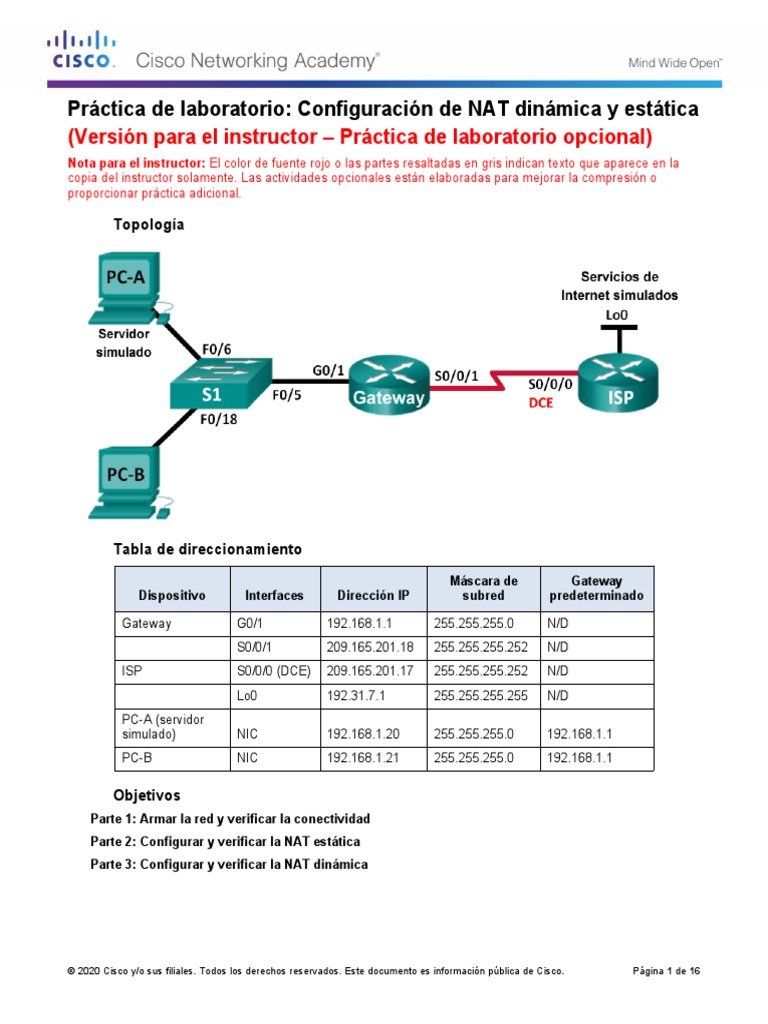 CISCO. Cisco Networking Academy®

Mind Wide Open™

Práctica de laboratorio: Configuración de NAT dinámica y estática
(Versión para el instructor – Práctica de laboratorio opcional)

Nota para el instructor: El color de fuente rojo o las partes resaltadas en gris indican texto que aparece en la copia del instructor solamente. Las actividades opcionales están elaboradas para mejorar la compresión o proporcionar práctica adicional.

Topología

PC-A
Servidor simulado
F0/6
S1
F0/5
F0/18
PC-B
G0/1
Gateway
S0/0/1
S0/0/0
DCE
ISP
Servicios de Internet simulados
Lo0

Tabla de direccionamiento

| Dispositivo | Interfaces | Dirección IP | Máscara de subred | Gateway predeterminado |
|---|---|---|---|---|
| Gateway | G0/1 | 192.168.1.1 | 255.255.255.0 | N/D |
| | S0/0/1 | 209.165.201.18 | 255.255.255.252 | N/D |
| ISP | S0/0/0 (DCE) | 209.165.201.17 | 255.255.255.252 | N/D |
| | Lo0 | 192.31.7.1 | 255.255.255.255 | N/D |
| PC-A (servidor simulado) | NIC | 192.168.1.20 | 255.255.255.0 | 192.168.1.1 |
| PC-B | NIC | 192.168.1.21 | 255.255.255.0 | 192.168.1.1 |

Objetivos

Parte 1: Armar la red y verificar la conectividad
Parte 2: Configurar y verificar la NAT estática
Parte 3: Configurar y verificar la NAT dinámica

© 2020 Cisco y/o sus filiales. Todos los derechos reservados. Este documento es información pública de Cisco.

Página 1 de 16