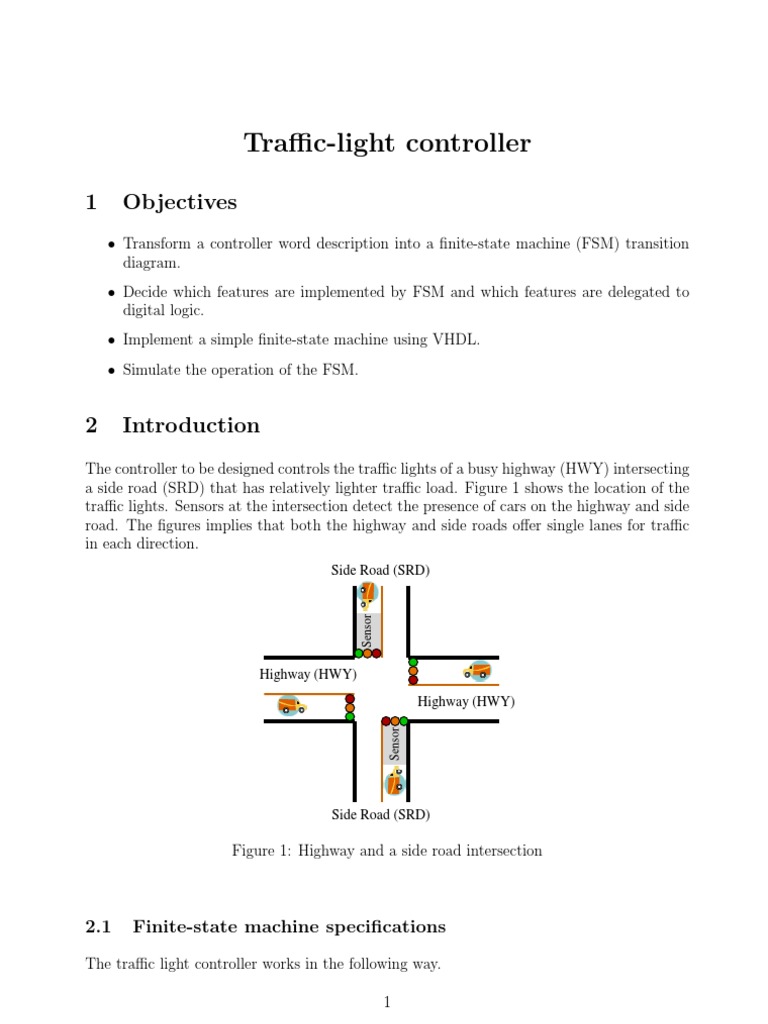 Traffic-light controller

1 Objectives

• Transform a controller word description into a finite-state machine (FSM) transition diagram.

• Decide which features are implemented by FSM and which features are delegated to digital logic.

• Implement a simple finite-state machine using VHDL.

• Simulate the operation of the FSM.

2 Introduction

The controller to be designed controls the traffic lights of a busy highway (HWY) intersecting a side road (SRD) that has relatively lighter traffic load. Figure 1 shows the location of the traffic lights. Sensors at the intersection detect the presence of cars on the highway and side road. The figures implies that both the highway and side roads offer single lanes for traffic in each direction.

Side Road (SRD)

Sensor

Highway (HWY)

Highway (HWY)

Sensor

Side Road (SRD)

Figure 1: Highway and a side road intersection

2.1 Finite-state machine specifications

The traffic light controller works in the following way.

1