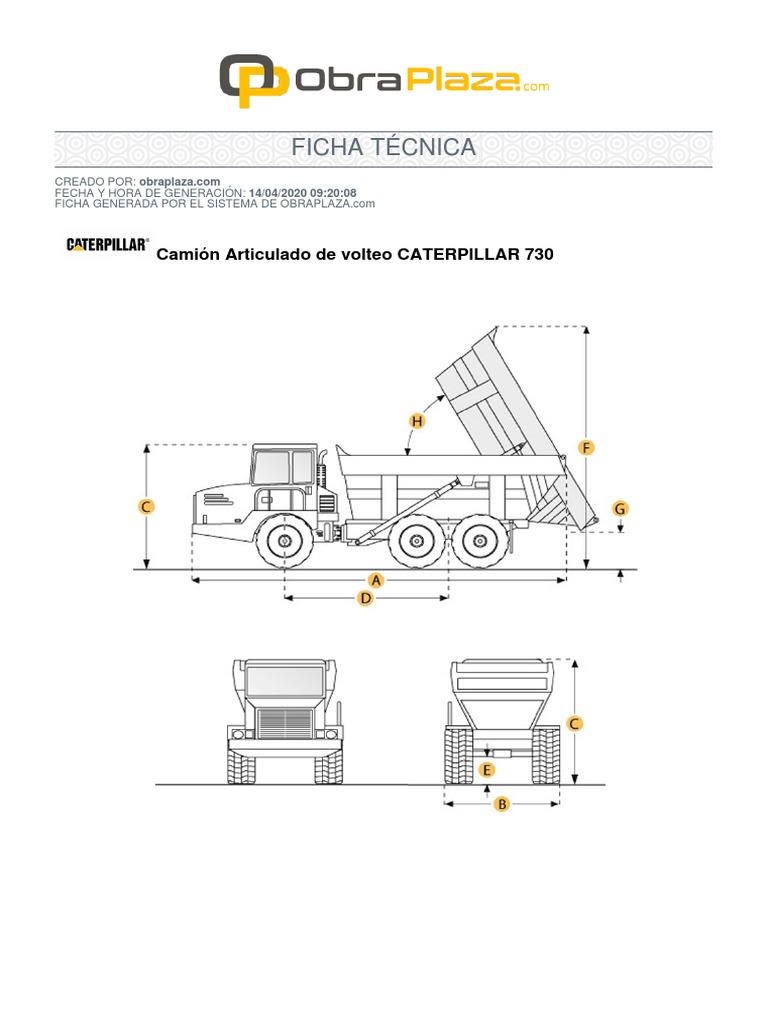 ObraPlaza.com

FICHA TÉCNICA

CREADO POR: obraplaza.com
FECHA Y HORA DE GENERACIÓN: 14/04/2020 09:20:08
FICHA GENERADA POR EL SISTEMA DE OBRAPLAZA.com

CATERPILLAR®

Camión Articulado de volteo CATERPILLAR 730

H
F
C
G
A
D
C
E
B