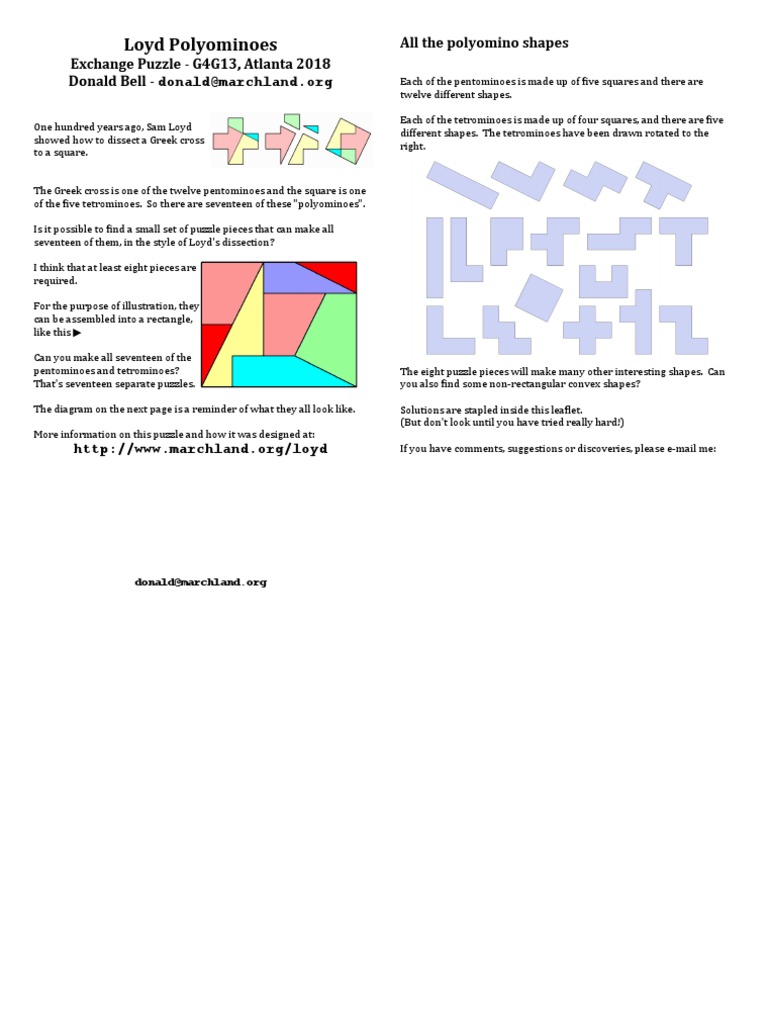 Loyd Polyominoes
Exchange Puzzle - G4G13, Atlanta 2018
Donald Bell - donald@marchland.org

One hundred years ago, Sam Loyd showed how to dissect a Greek cross to a square.

The Greek cross is one of the twelve pentominoes and the square is one of the five tetrominoes. So there are seventeen of these "polyominoes".

Is it possible to find a small set of puzzle pieces that can make all seventeen of them, in the style of Loyd's dissection?

I think that at least eight pieces are required.

For the purpose of illustration, they can be assembled into a rectangle, like this ▶

Can you make all seventeen of the pentominoes and tetrominoes? That's seventeen separate puzzles.

The diagram on the next page is a reminder of what they all look like.

More information on this puzzle and how it was designed at:
http://www.marchland.org/loyd

donald@marchland.org

All the polyomino shapes

Each of the pentominoes is made up of five squares and there are twelve different shapes.

Each of the tetrominoes is made up of four squares, and there are five different shapes. The tetrominoes have been drawn rotated to the right.

The eight puzzle pieces will make many other interesting shapes. Can you also find some non-rectangular convex shapes?

Solutions are stapled inside this leaflet.
(But don't look until you have tried really hard!)

If you have comments, suggestions or discoveries, please e-mail me: