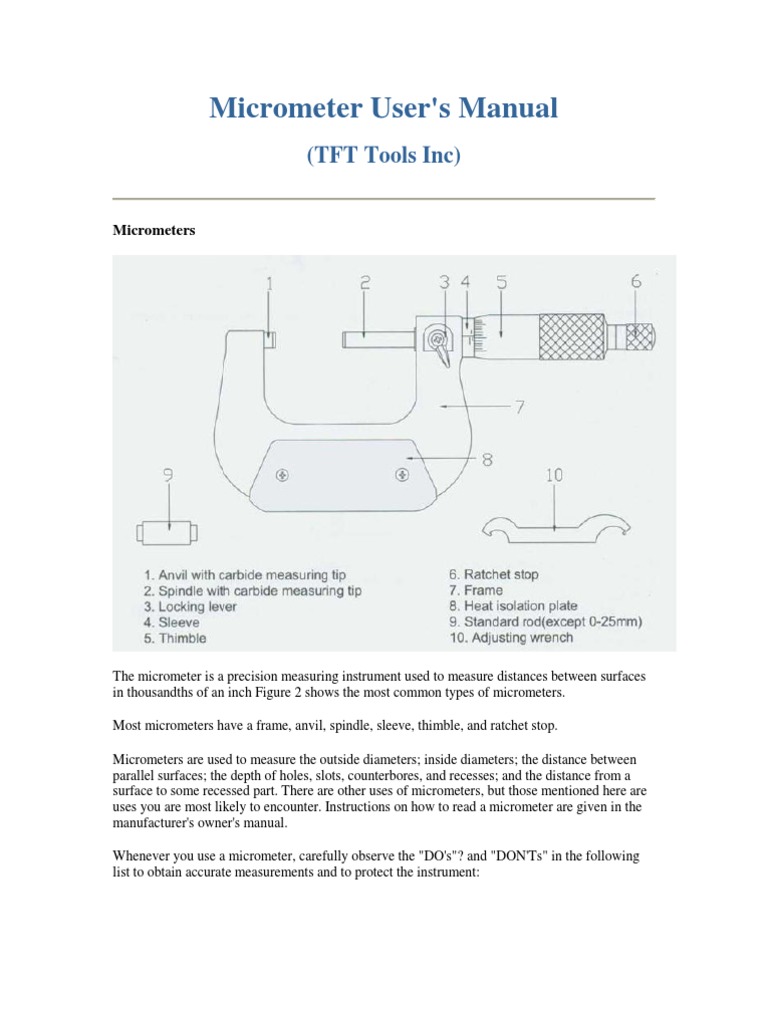 Micrometer User's Manual

(TFT Tools Inc)

Micrometers

1 2 3 4 5 6

7

8

9

10

1. Anvil with carbide measuring tip
2. Spindle with carbide measuring tip
3. Locking lever
4. Sleeve
5. Thimble

6. Ratchet stop
7. Frame
8. Heat isolation plate
9. Standard rod(except 0-25mm)
10. Adjusting wrench

The micrometer is a precision measuring instrument used to measure distances between surfaces in thousandths of an inch Figure 2 shows the most common types of micrometers.

Most micrometers have a frame, anvil, spindle, sleeve, thimble, and ratchet stop.

Micrometers are used to measure the outside diameters; inside diameters; the distance between parallel surfaces; the depth of holes, slots, counterbores, and recesses; and the distance from a surface to some recessed part. There are other uses of micrometers, but those mentioned here are uses you are most likely to encounter. Instructions on how to read a micrometer are given in the manufacturer's owner's manual.

Whenever you use a micrometer, carefully observe the "DO's"? and "DON'Ts" in the following list to obtain accurate measurements and to protect the instrument: