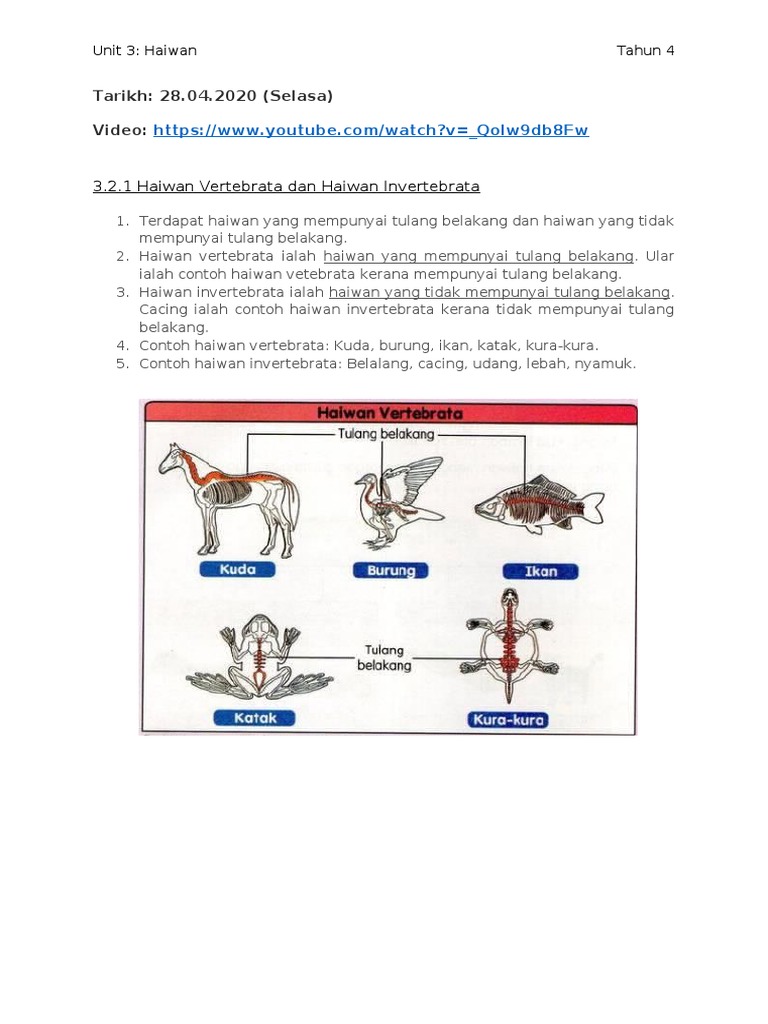 Unit 3: Haiwan

Tahun 4

Tarikh: 28.04.2020 (Selasa)

Video: https://www.youtube.com/watch?v=_Qolw9db8Fw

3.2.1 Haiwan Vertebrata dan Haiwan Invertebrata

1. Terdapat haiwan yang mempunyai tulang belakang dan haiwan yang tidak mempunyai tulang belakang.
2. Haiwan vertebrata ialah haiwan yang mempunyai tulang belakang. Ular ialah contoh haiwan vetebrata kerana mempunyai tulang belakang.
3. Haiwan invertebrata ialah haiwan yang tidak mempunyai tulang belakang. Cacing ialah contoh haiwan invertebrata kerana tidak mempunyai tulang belakang.
4. Contoh haiwan vertebrata: Kuda, burung, ikan, katak, kura-kura.
5. Contoh haiwan invertebrata: Belalang, cacing, udang, lebah, nyamuk.

Haiwan Vertebrata

Tulang belakang

Kuda

Burung

Ikan

Tulang belakang

Katak

Kura-kura