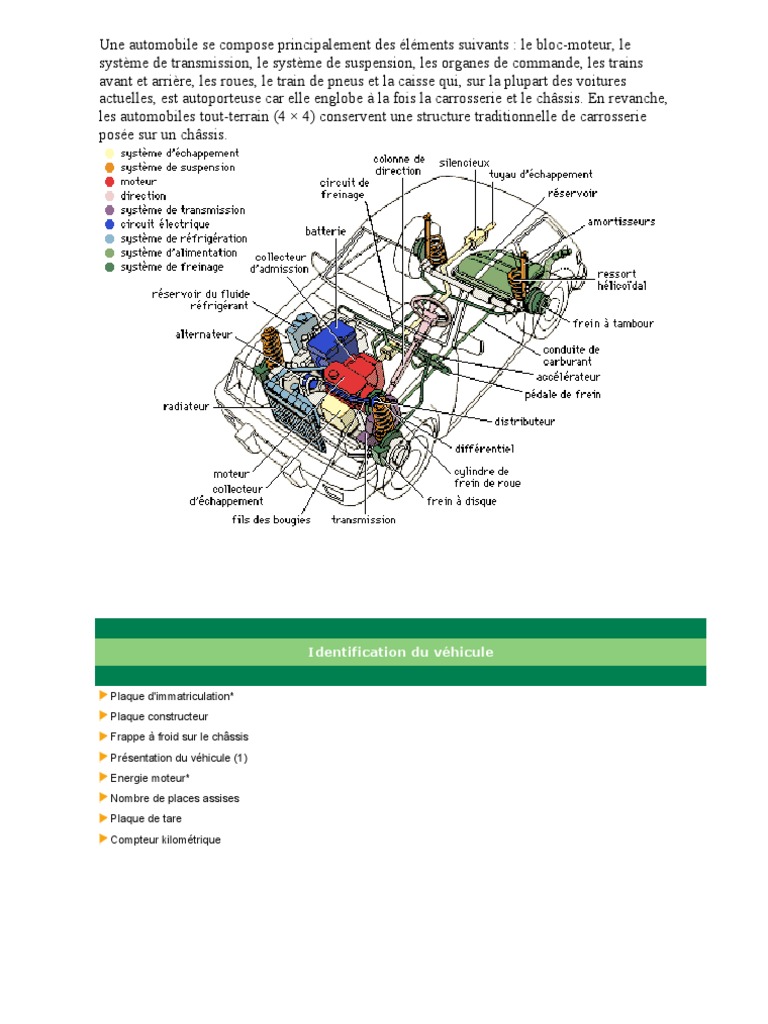 Une automobile se compose principalement des éléments suivants : le bloc-moteur, le système de transmission, le système de suspension, les organes de commande, les trains avant et arrière, les roues, le train de pneus et la caisse qui, sur la plupart des voitures actuelles, est autoporteuse car elle englobe à la fois la carrosserie et le châssis. En revanche, les automobiles tout-terrain (4 × 4) conservent une structure traditionnelle de carrosserie posée sur un châssis.

système d'échappement
système de suspension
moteur
direction
système de transmission
circuit électrique
système de réfrigération
système d'alimentation
système de freinage

colonne de direction
silencieux
tuyau d'échappement
circuit de freinage
réservoir
batterie
amortisseurs
collecteur d'admission
ressort hélicoïdal
réservoir du fluide réfrigérant
frein à tambour
alternateur
conduite de carburant
accélérateur
pédale de frein
radiateur
distributeur
différentiel
moteur
cylindre de frein de roue
collecteur d'échappement
frein à disque
fils des bougies
transmission

Identification du véhicule

Plaque d'immatriculation*
Plaque constructeur
Frappe à froid sur le châssis
Présentation du véhicule (1)
Energie moteur*
Nombre de places assises
Plaque de tare
Compteur kilométrique