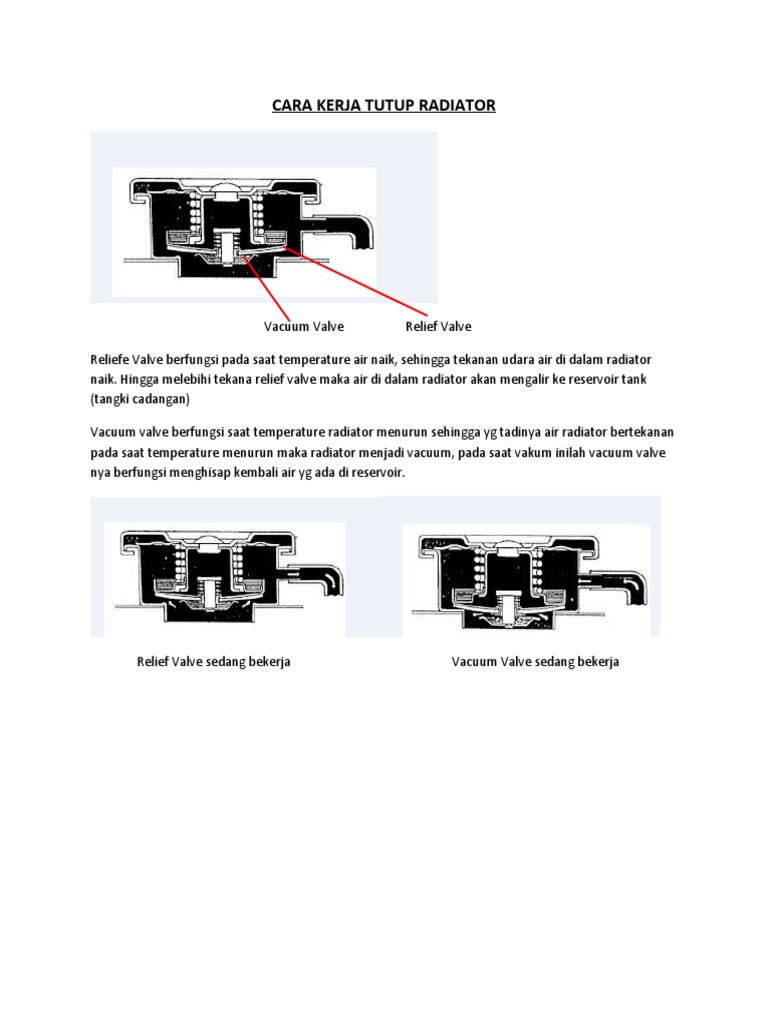 CARA KERJA TUTUP RADIATOR

Vacuum Valve

Relief Valve

Reliefe Valve berfungsi pada saat temperature air naik, sehingga tekanan udara air di dalam radiator naik. Hingga melebihi tekana relief valve maka air di dalam radiator akan mengalir ke reservoir tank (tangki cadangan)

Vacuum valve berfungsi saat temperature radiator menurun sehingga yg tadinya air radiator bertekanan pada saat temperature menurun maka radiator menjadi vacuum, pada saat vakum inilah vacuum valve nya berfungsi menghisap kembali air yg ada di reservoir.

Relief Valve sedang bekerja

Vacuum Valve sedang bekerja