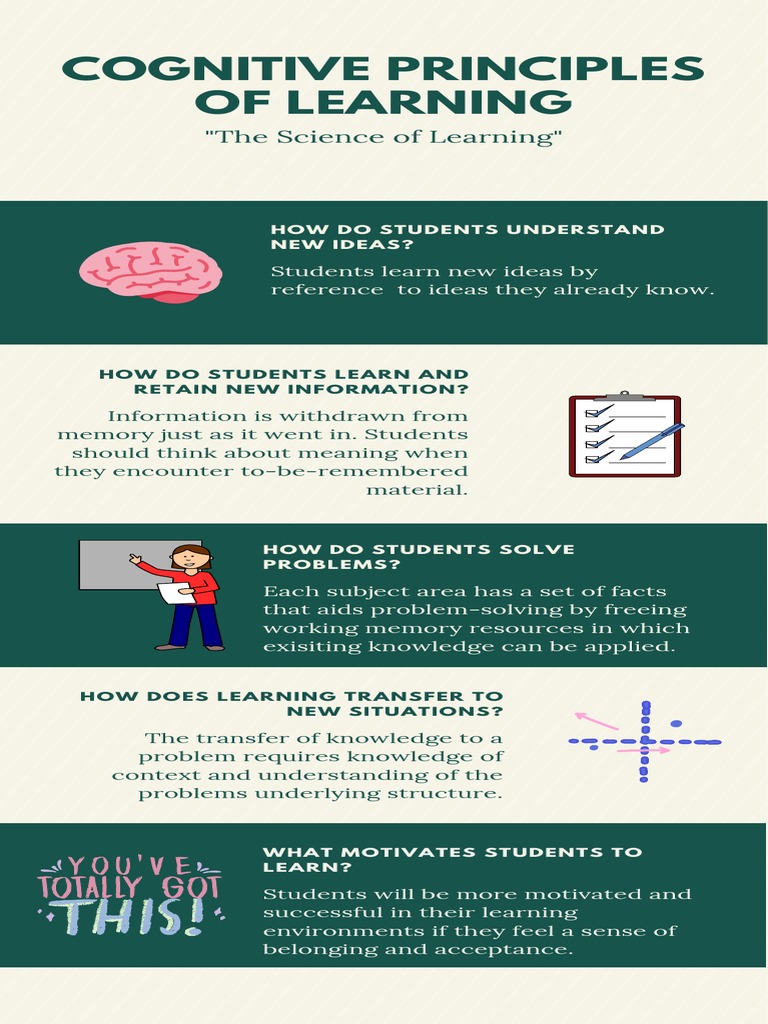 COGNITIVE PRINCIPLES OF LEARNING

"The Science of Learning"

HOW DO STUDENTS UNDERSTAND NEW IDEAS?

Students learn new ideas by reference to ideas they already know.

HOW DO STUDENTS LEARN AND RETAIN NEW INFORMATION?

Information is withdrawn from memory just as it went in. Students should think about meaning when they encounter to-be-remembered material.

HOW DO STUDENTS SOLVE PROBLEMS?

Each subject area has a set of facts that aids problem-solving by freeing working memory resources in which exisiting knowledge can be applied.

HOW DOES LEARNING TRANSFER TO NEW SITUATIONS?

The transfer of knowledge to a problem requires knowledge of context and understanding of the problems underlying structure.

YOU'VE TOTALLY GOT THIS!

WHAT MOTIVATES STUDENTS TO LEARN?

Students will be more motivated and successful in their learning environments if they feel a sense of belonging and acceptance.