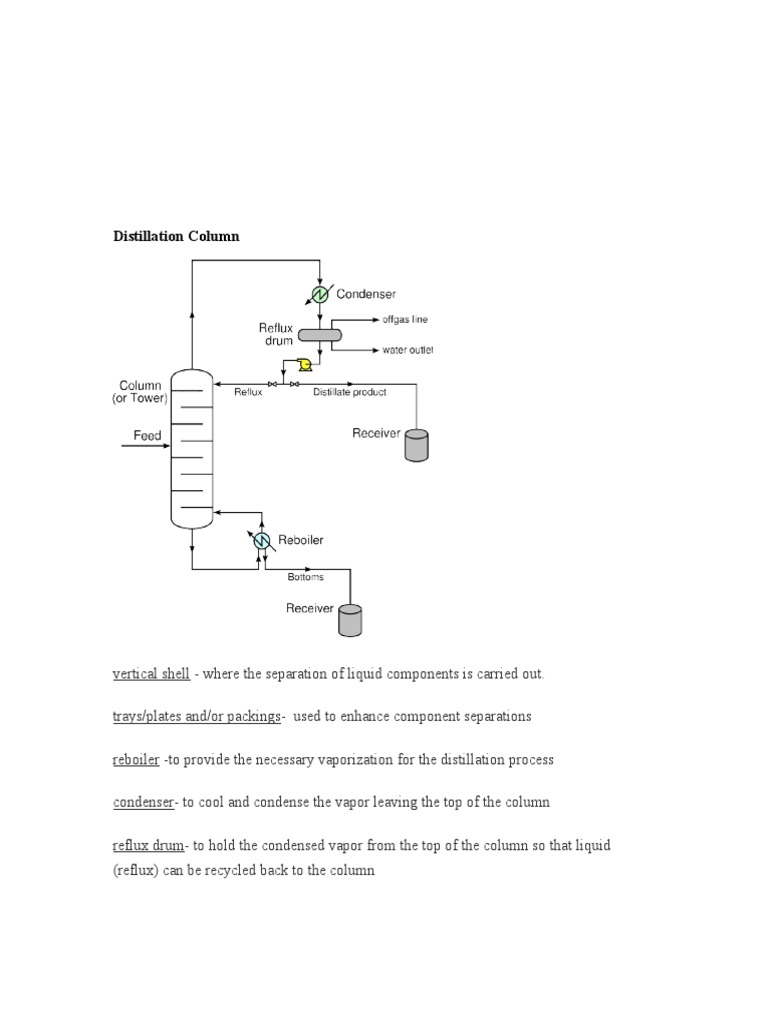 Distillation Column

Condenser
Reflux drum
offgas line
water outlet
Column (or Tower)
Reflux
Distillate product
Feed
Receiver
Reboiler
Bottoms
Receiver

vertical shell - where the separation of liquid components is carried out.

trays/plates and/or packings- used to enhance component separations

reboiler -to provide the necessary vaporization for the distillation process

condenser- to cool and condense the vapor leaving the top of the column

reflux drum- to hold the condensed vapor from the top of the column so that liquid (reflux) can be recycled back to the column