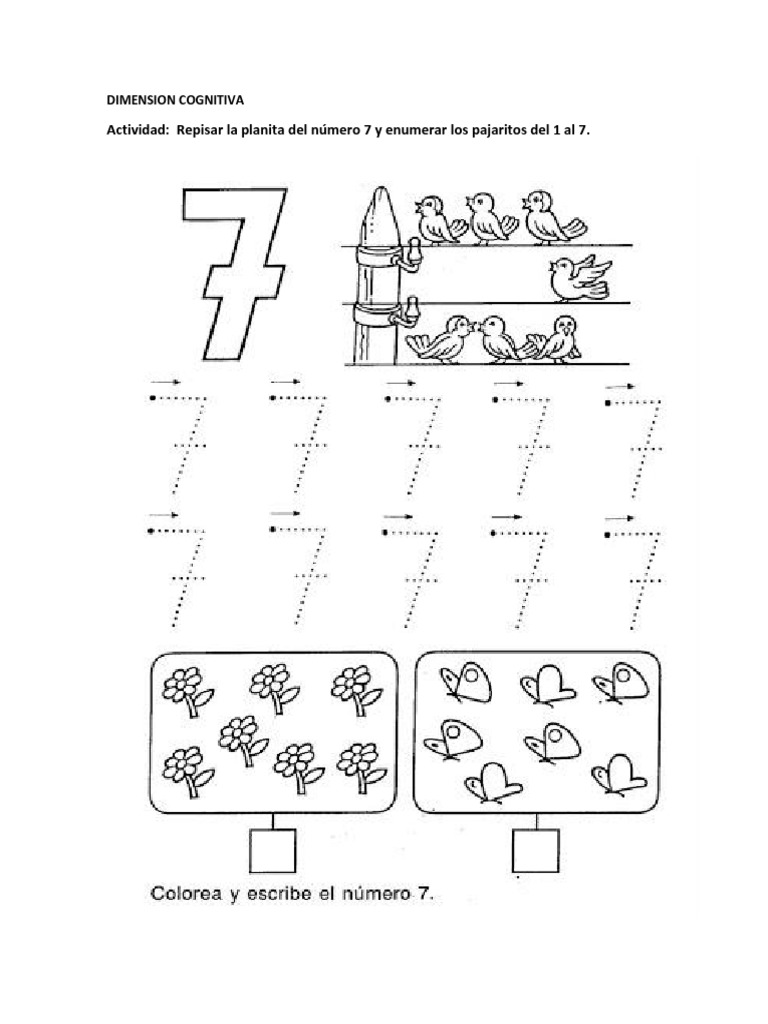 DIMENSION COGNITIVA

Actividad: Repisar la planita del número 7 y enumerar los pajaritos del 1 al 7.

7

7 7 7 7 7

7 7 7 7 7

Colorea y escribe el número 7.