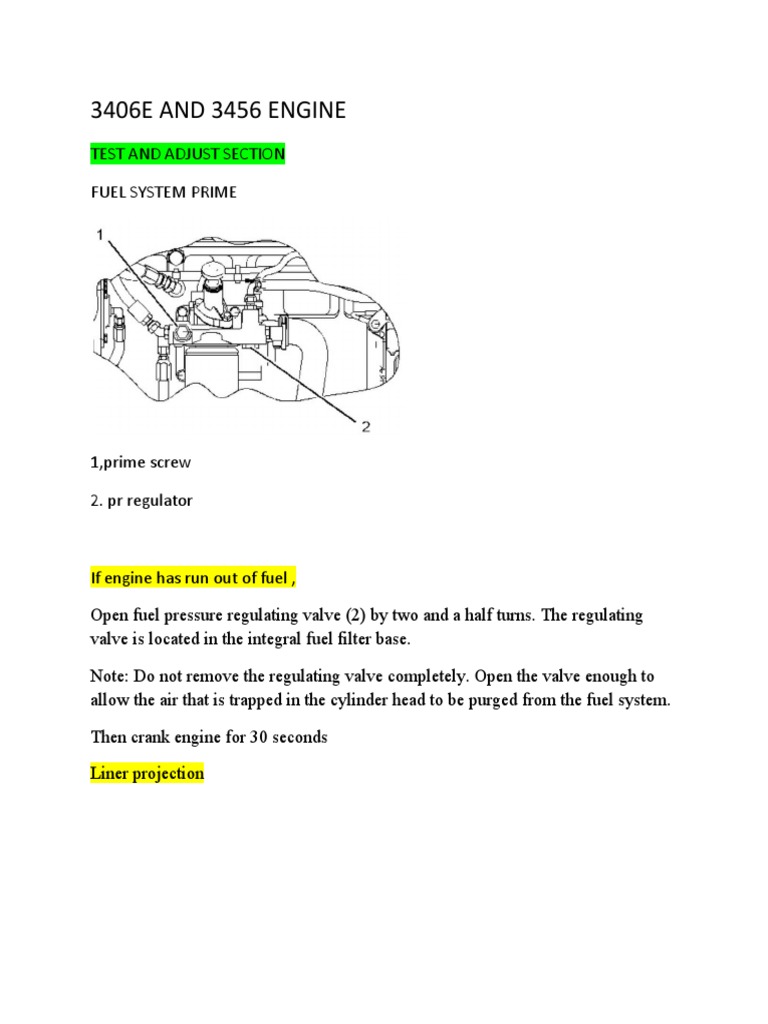 3406E AND 3456 ENGINE

TEST AND ADJUST SECTION

FUEL SYSTEM PRIME

1

2

1,prime screw

2. pr regulator

If engine has run out of fuel ,

Open fuel pressure regulating valve (2) by two and a half turns. The regulating valve is located in the integral fuel filter base.

Note: Do not remove the regulating valve completely. Open the valve enough to allow the air that is trapped in the cylinder head to be purged from the fuel system.

Then crank engine for 30 seconds

Liner projection