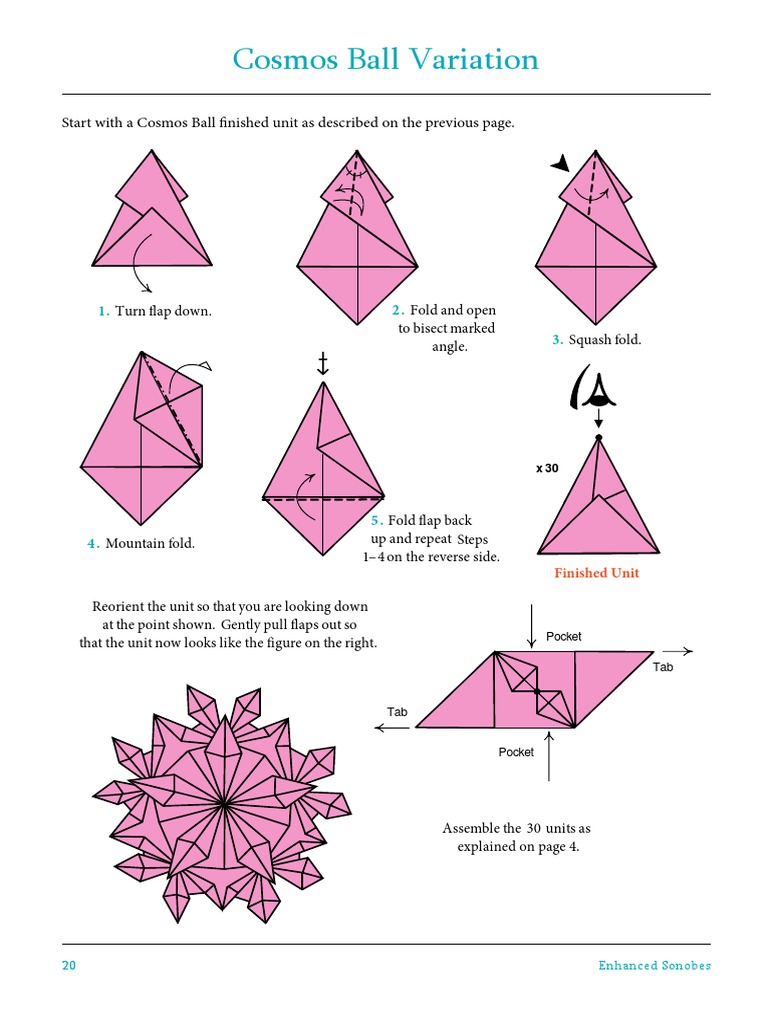 Cosmos Ball Variation

Start with a Cosmos Ball finished unit as described on the previous page.

1. Turn flap down.

2. Fold and open to bisect marked angle.

3. Squash fold.

4. Mountain fold.

5. Fold flap back up and repeat Steps 1–4 on the reverse side.

x 30

Finished Unit

Reorient the unit so that you are looking down at the point shown. Gently pull flaps out so that the unit now looks like the figure on the right.

Pocket

Tab

Tab

Pocket

Assemble the 30 units as explained on page 4.

20

Enhanced Sonobes